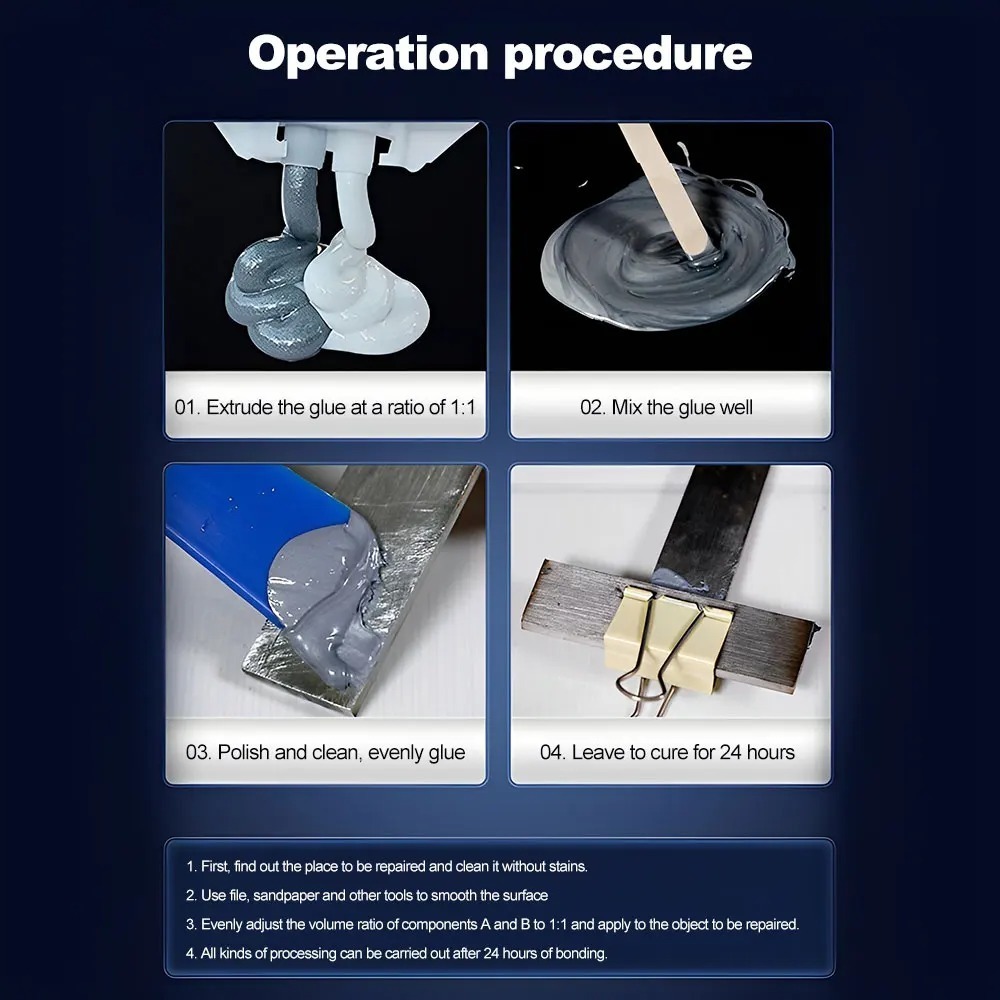 Operation procedure

01. Extrude the glue at a ratio of 1:1

02. Mix the glue well

03. Polish and clean, evenly glue

04. Leave to cure for 24 hours

1. First, find out the place to be repaired and clean it without stains.
2. Use file, sandpaper and other tools to smooth the surface
3. Evenly adjust the volume ratio of components A and B to 1:1 and apply to the object to be repaired.
4. All kinds of processing can be carried out after 24 hours of bonding.