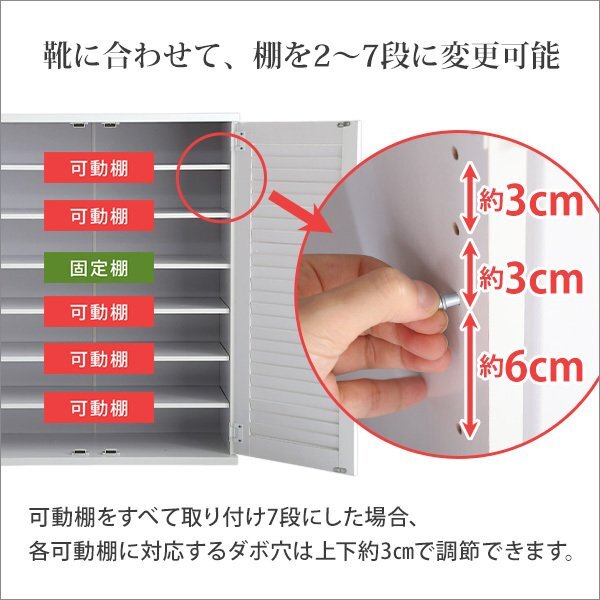 靴に合わせて、棚を2～7段に変更可能

可動棚

可動棚

固定棚

可動棚

可動棚

可動棚

約3cm

約3cm

約6cm

可動棚をすべて取り付け7段にした場合、
各可動棚に対応するダボ穴は上下約3㎝で調節できます。