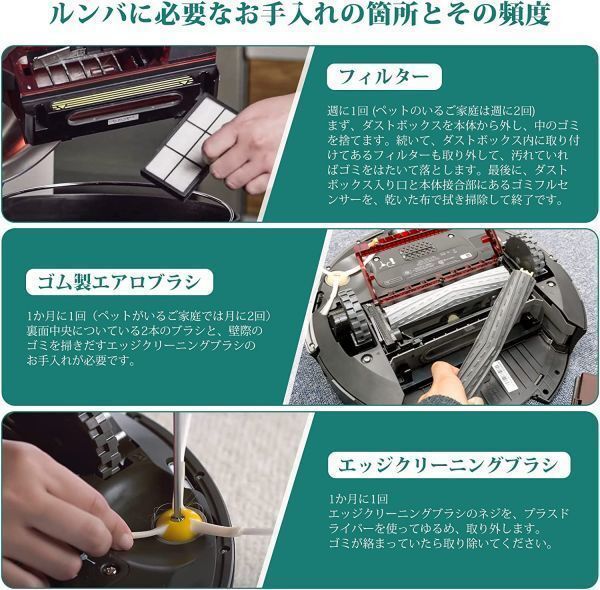 ルンバに必要なお手入れの箇所とその頻度

フィルター

週に1回 (ペットのいるご家庭は週に2回)
まず、ダストボックスを本体から外し、中のゴミを捨てます。続いて、ダストボックス内に取り付けてあるフィルターも取り外して、汚れていればゴミをはたいて落とします。最後に、ダストボックス入り口と本体接合部にあるゴミフルセンサーを、乾いた布で拭き掃除して終了です。

ゴム製エアロブラシ

1か月に1回（ペットがいるご家庭では月に2回）
裏面中央についている2本のブラシと、壁際のゴミを掃きだすエッジクリーニングブラシのお手入れが必要です。

エッジクリーニングブラシ

1か月に1回
エッジクリーニングブラシのネジを、プラスドライバーを使ってゆるめ、取り外します。
ゴミが絡まっていたら取り除いてください。