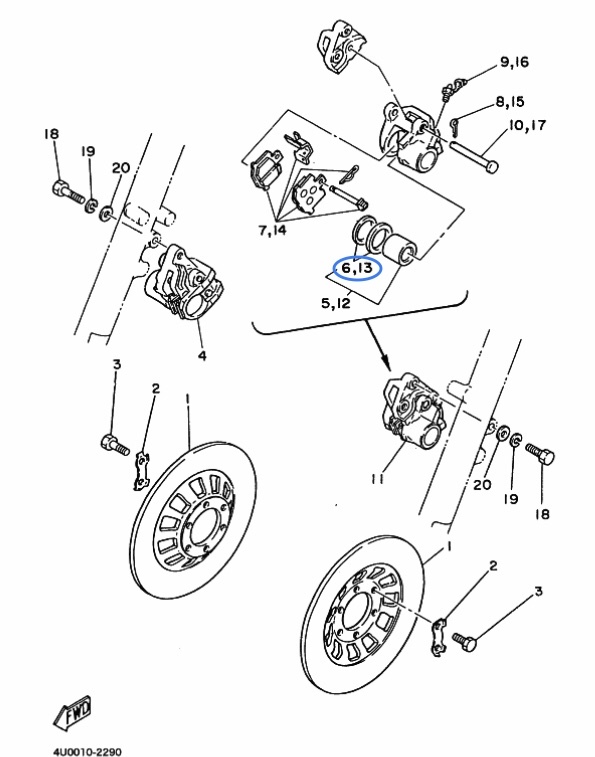 9,16
8,15
10,17
18
19
20
7,14
6,13
5,12
4
3
2
1
11
20
19
18
1
2
3
FWD
4U0010-2290