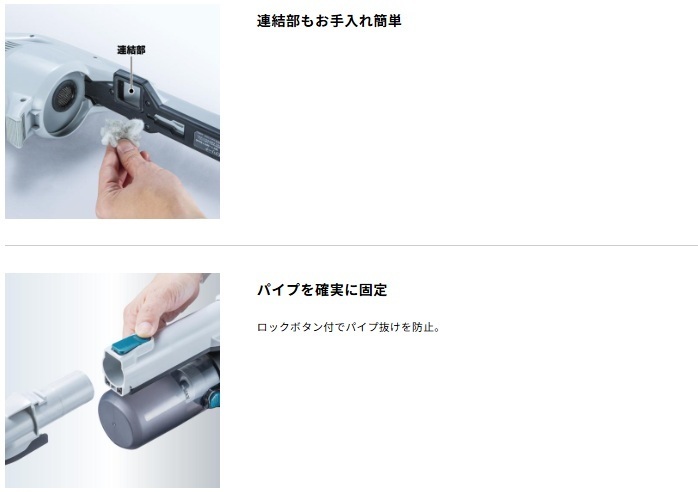 連結部

連結部もお手入れ簡単

パイプを確実に固定

ロックボタン付でパイプ抜けを防止。