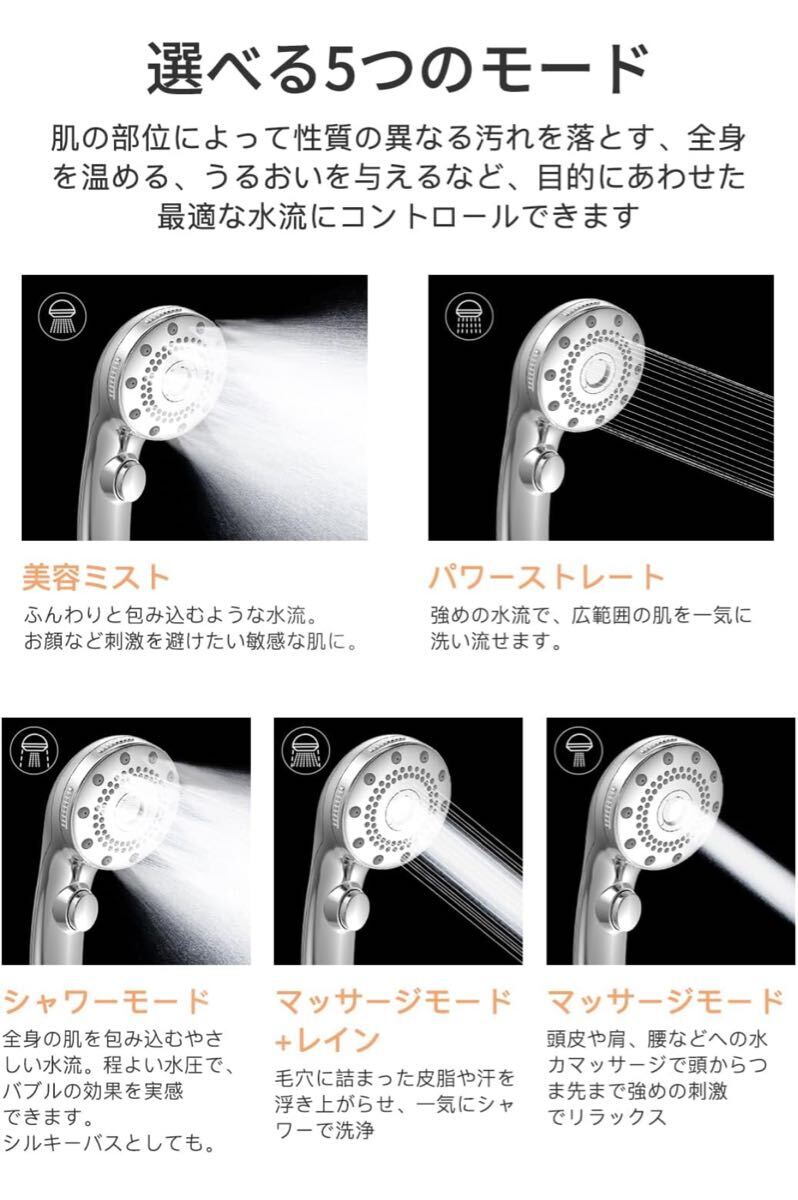 選べる5つのモード

肌の部位によって性質の異なる汚れを落とす、全身を温める、うるおいを与えるなど、目的にあわせた最適な水流にコントロールできます

美容ミスト

ふんわりと包み込むような水流。
お顔など刺激を避けたい敏感な肌に。

パワーストレート

強めの水流で、広範囲の肌を一気に洗い流せます。

シャワーモード

全身の肌を包み込むやさしい水流。程よい水圧で、バブルの効果を実感できます。
シルキーバスとしても。

マッサージモード+レイン

毛穴に詰まった皮脂や汗を浮き上がらせ、一気にシャワーで洗浄

マッサージモード

頭皮や肩、腰などへの水力マッサージで頭からつま先まで強めの刺激でリラックス