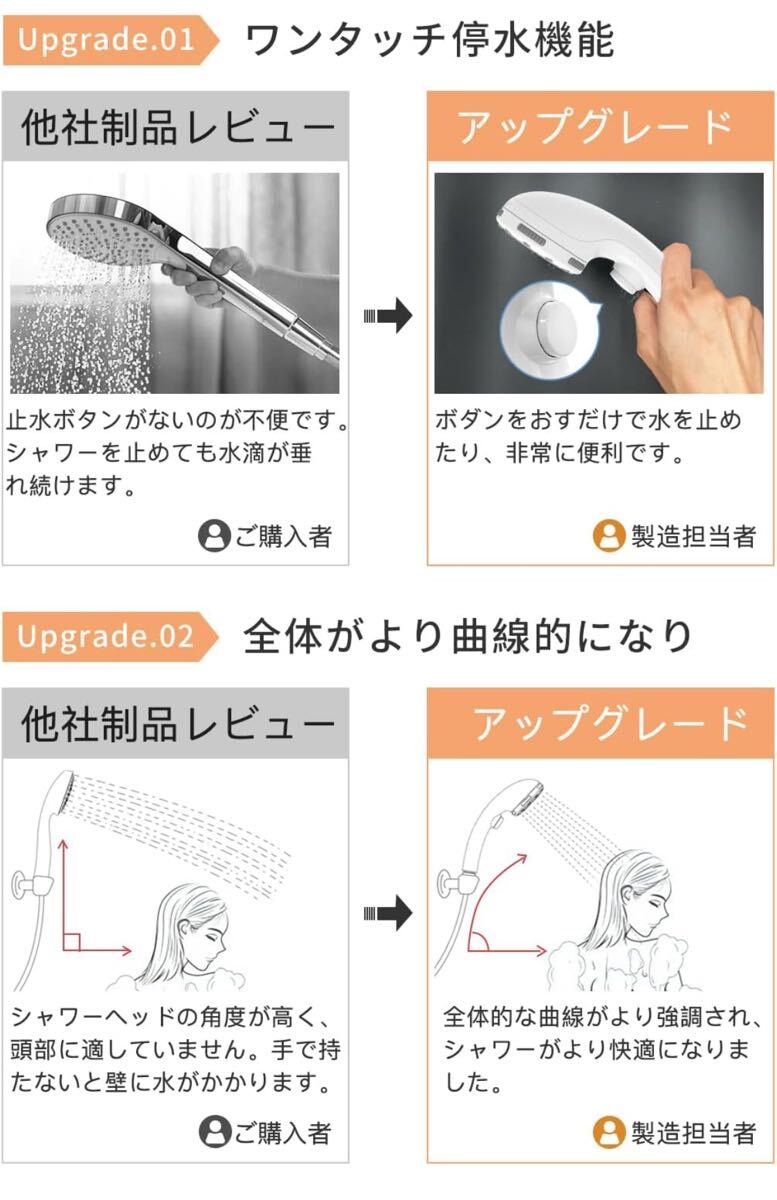 Upgrade.01 ワンタッチ停水機能

他社制品レビュー

止水ボタンがないのが不便です。シャワーを止めても水滴が垂れ続けます。

ご購入者

アップグレード

ボダンをおすだけで水を止めたり、非常に便利です。

製造担当者

Upgrade.02 全体がより曲線的になり

他社制品レビュー

シャワーヘッドの角度が高く、頭部に適していません。手で持たないと壁に水がかかります。

ご購入者

アップグレード

全体的な曲線がより強調され、シャワーがより快適になりました。

製造担当者