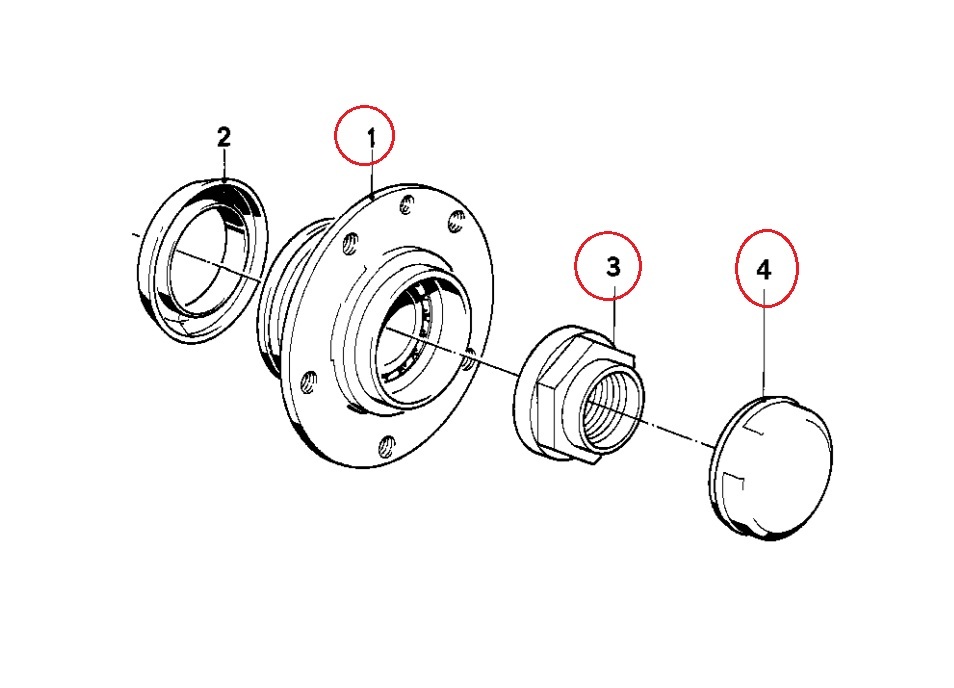 2
1
3
4