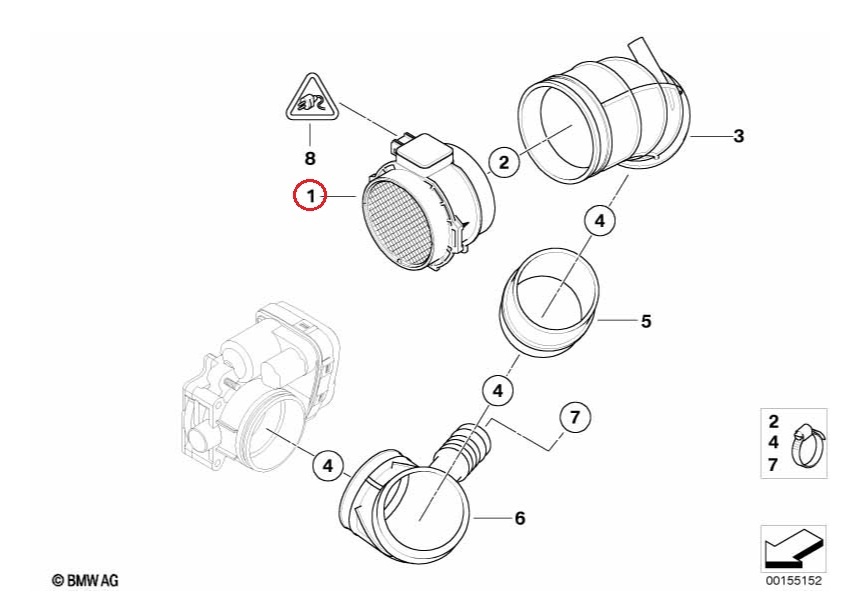 8

1

2

3

4

5

4

7

4

6

2
4
7

© BMW AG

00155152