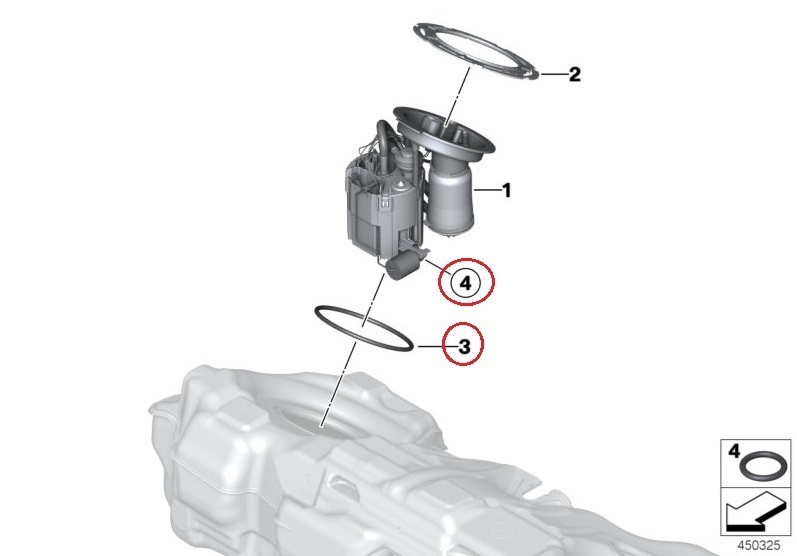 2

1

4

3

4

450325