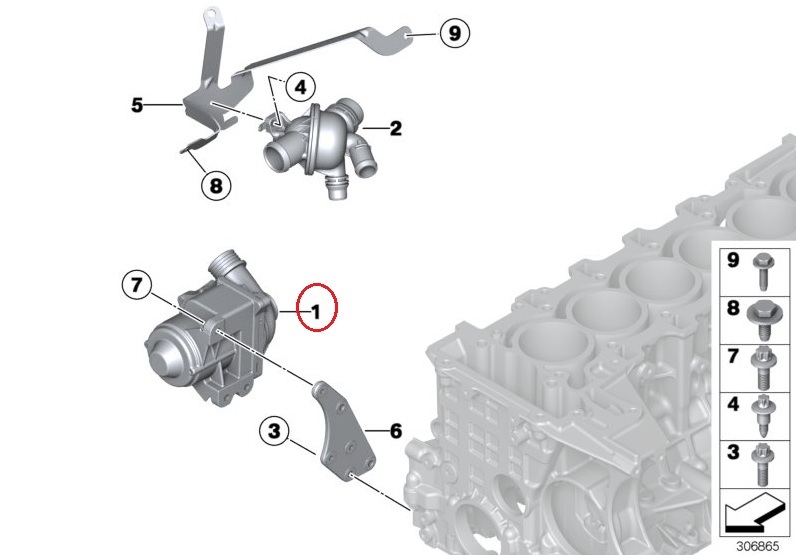 9
4
5
2
8
7
1
3
6
9
8
7
4
3
306865