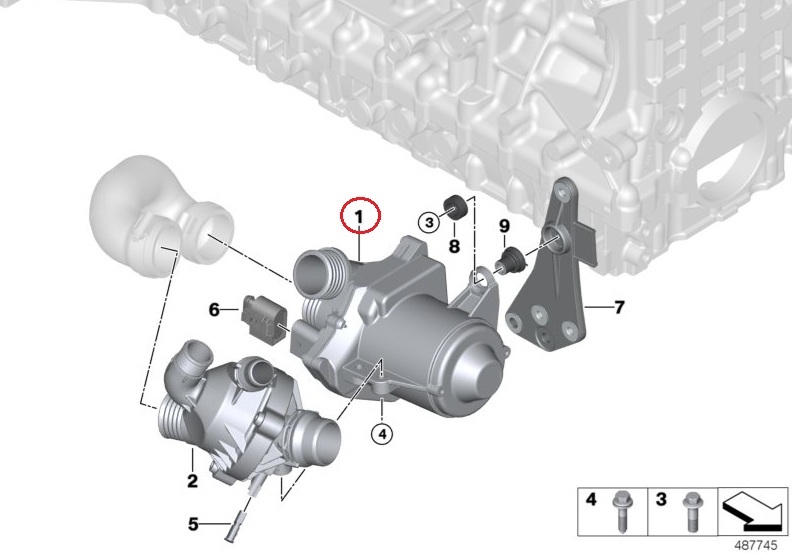 1
3
8
9
6
7
4
2
5
4
3
487745