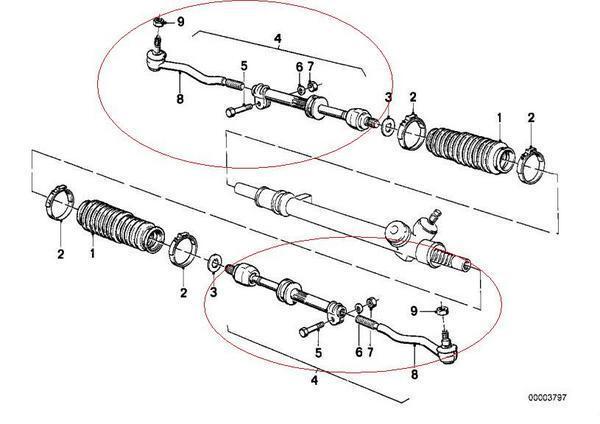 9
4
5
6 7
8
3
2
1
2
2
1
2
3
9
5
6 7
8
4
00003797