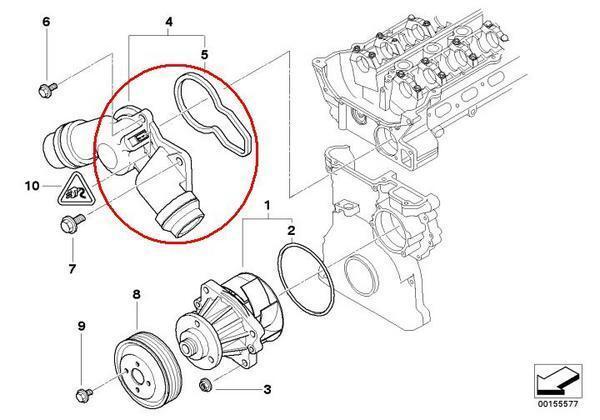 6
4
5
10
7
1
2
8
9
3
00155577