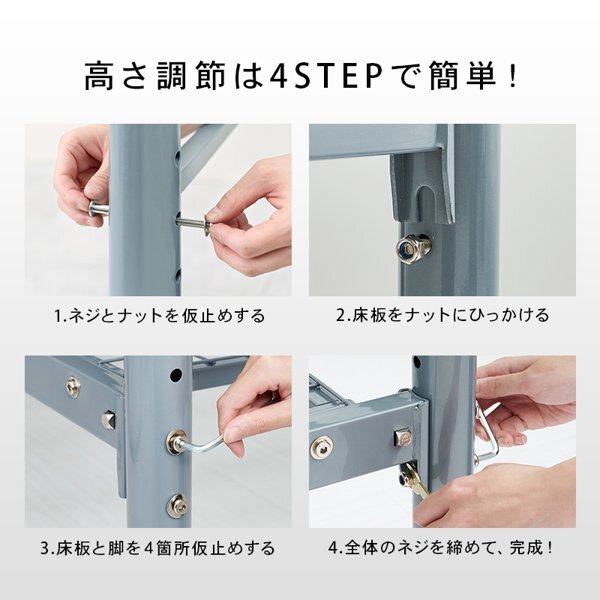 高さ調節は4STEPで簡単！

1.ネジとナットを仮止めする

2.床板をナットにひっかける

3.床板と脚を4箇所仮止めする

4.全体のネジを締めて、完成！