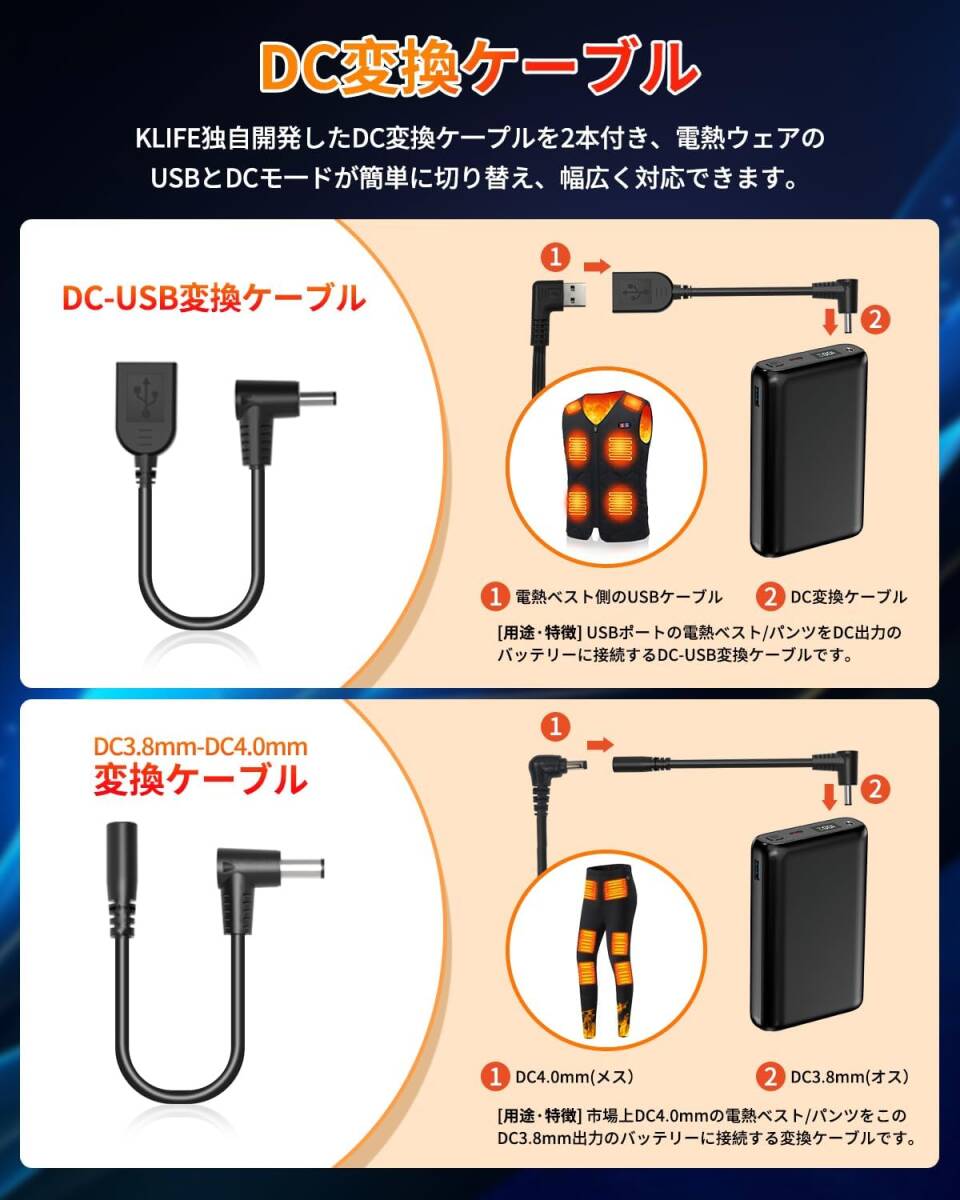 DC変換ケーブル

KLIFE独自開発したDC変換ケーブルを2本付き、電熱ウェアのUSBとDCモードが簡単に切り替え、幅広く対応できます。

DC-USB変換ケーブル

1

2

1 電熱ベスト側のUSBケーブル

2 DC変換ケーブル

[用途・特徴] USBポートの電熱ベスト/パンツをDC出力のバッテリーに接続するDC-USB変換ケーブルです。

DC3.8mm-DC4.0mm
変換ケーブル

1

2

1 DC4.0mm(メス)

2 DC3.8mm(オス)

[用途・特徴] 市場上DC4.0mmの電熱ベスト/パンツをこのDC3.8mm出力のバッテリーに接続する変換ケーブルです。