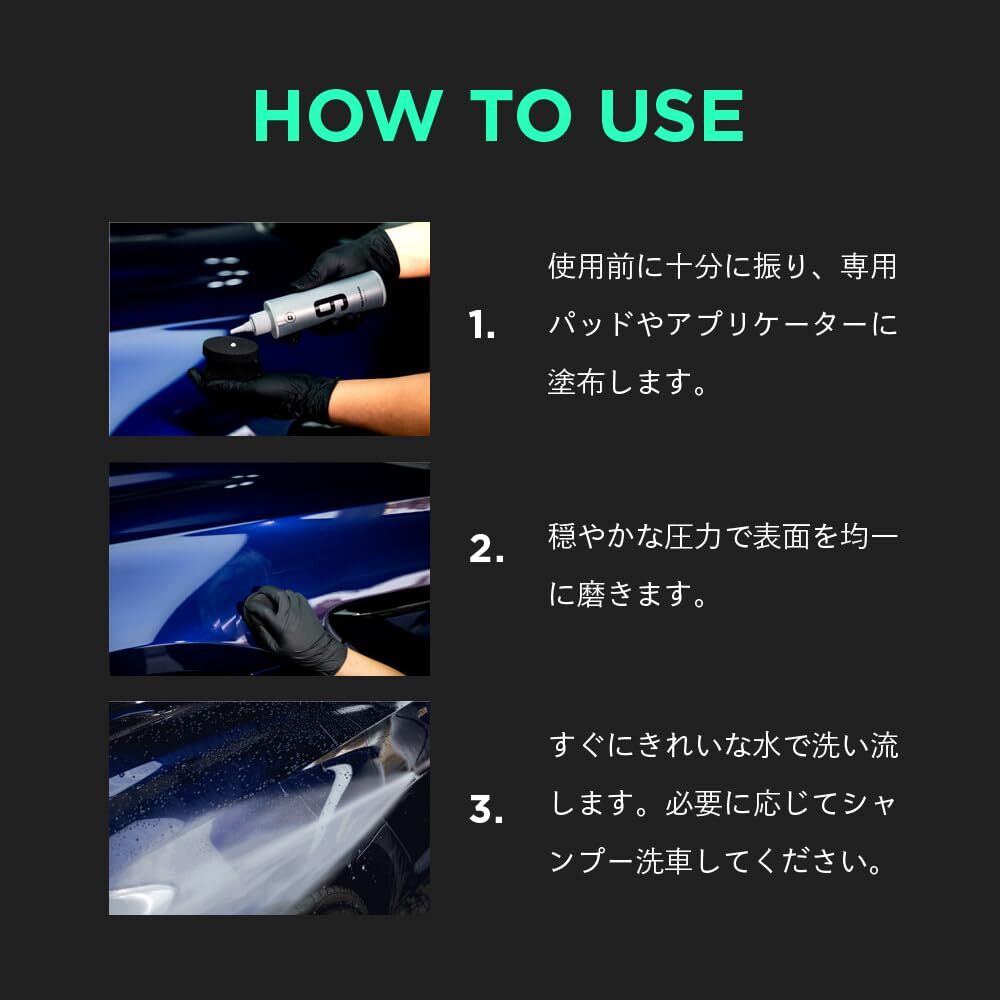 HOW TO USE

6

1. 使用前に十分に振り、専用パッドやアプリケーターに塗布します。

2. 穏やかな圧力で表面を均一に磨きます。

3. すぐにきれいな水で洗い流します。必要に応じてシャンプー洗車してください。