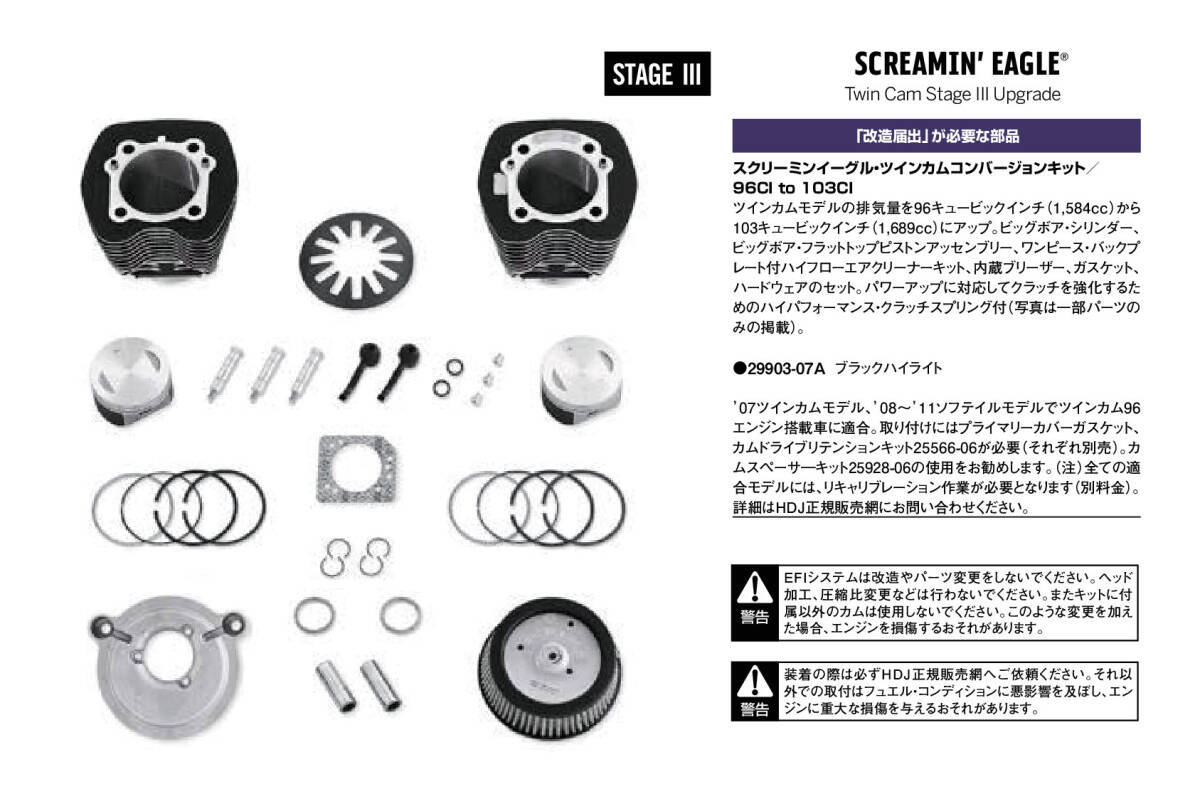 STAGE III

SCREAMIN' EAGLE®

Twin Cam Stage III Upgrade

「改造届出」が必要な部品

スクリーミンイーグル・ツインカムコンバージョンキット／96CI to 103CI

ツインカムモデルの排気量を96キュービックインチ（1,584cc）から103キュービックインチ（1,689cc）にアップ。ビッグボア・シリンダー、ビッグボア・フラットトップピストンアッセンブリー、ワンピース・バックプレート付ハイフローエアクリーナーキット、内蔵ブリーザー、ガスケット、ハードウェアのセット。パワーアップに対応してクラッチを強化するためのハイパフォーマンス・クラッチスプリング付（写真は一部パーツのみの掲載）。

●29903-07A ブラックハイライト

'07ツインカムモデル、'08～'11ソフテイルモデルでツインカム96エンジン搭載車に適合。取り付けにはプライマリーカバーガスケット、カムドライブリテンションキット25566-06が必要（それぞれ別売）。カムスペーサーキット25928-06の使用をお勧めします。（注）全ての適合モデルには、リキャリブレーション作業が必要となります（別料金）。詳細はHDJ正規販売網にお問い合わせください。

警告
EFIシステムは改造やパーツ変更をしないでください。ヘッド加工、圧縮比変更などは行わないでください。またキットに付属以外のカムは使用しないでください。このような変更を加えた場合、エンジンを損傷するおそれがあります。

警告
装着の際は必ずHDJ正規販売網へご依頼ください。それ以外での取付はフュエル・コンディションに悪影響を及ぼし、エンジンに重大な損傷を与えるおそれがあります。