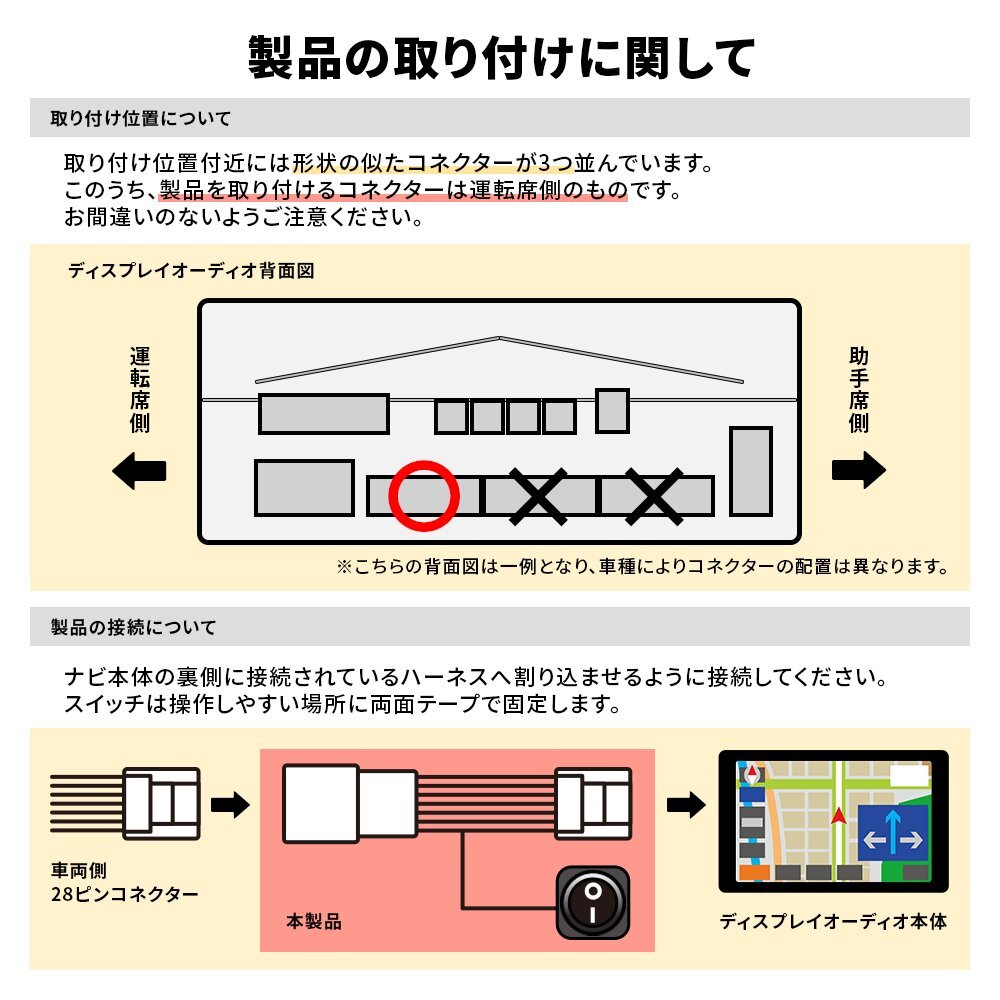 製品の取り付けに関して

取り付け位置について

取り付け位置付近には形状の似たコネクターが3つ並んでいます。
このうち、製品を取り付けるコネクターは運転席側のものです。
お間違いのないようご注意ください。

ディスプレイオーディオ背面図

運転席側

助手席側

※こちらの背面図は一例となり、車種によりコネクターの配置は異なります。

製品の接続について

ナビ本体の裏側に接続されているハーネスへ割り込ませるように接続してください。
スイッチは操作しやすい場所に両面テープで固定します。

車両側
28ピンコネクター

本製品

ディスプレイオーディオ本体