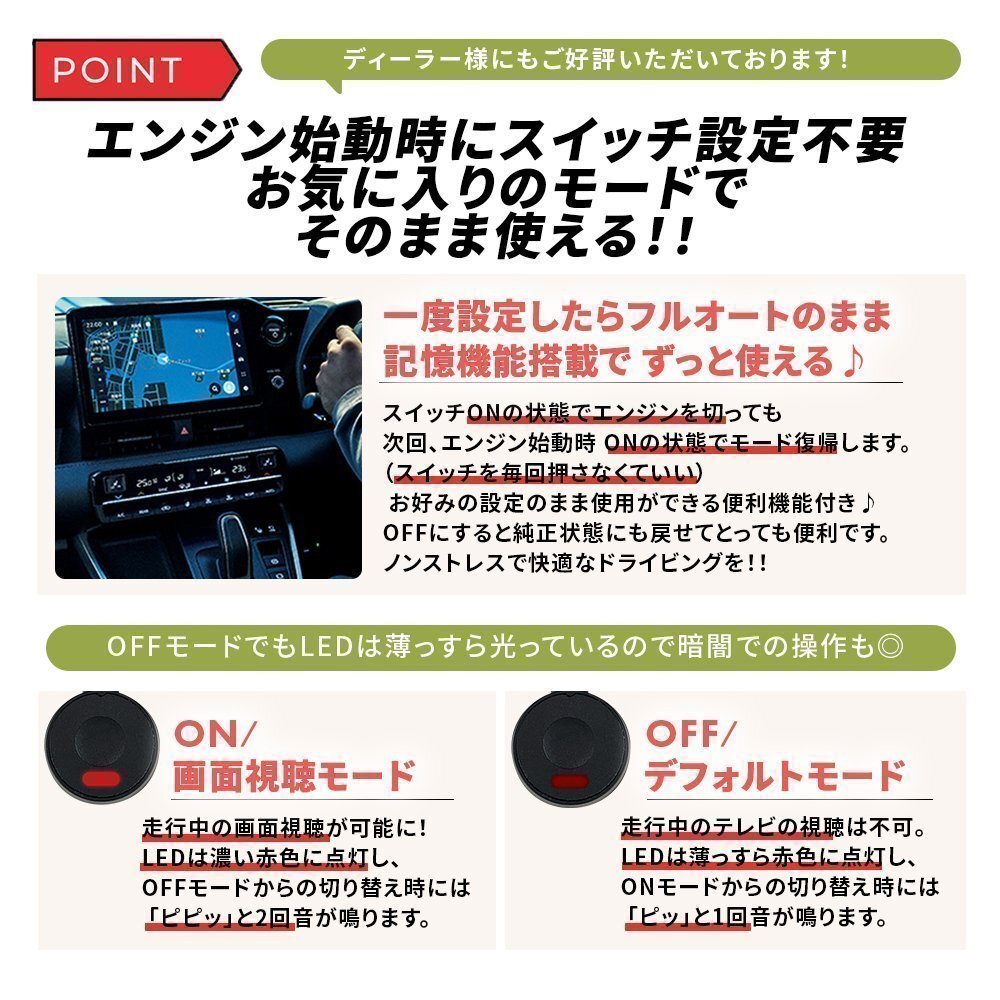 POINT

ディーラー様にもご好評いただいております!

エンジン始動時にスイッチ設定不要
お気に入りのモードで
そのまま使える!!

一度設定したらフルオートのまま
記憶機能搭載で ずっと使える♪

スイッチONの状態でエンジンを切っても
次回、エンジン始動時 ONの状態でモード復帰します。
(スイッチを毎回押さなくていい)
お好みの設定のまま使用ができる便利機能付き♪
OFFにすると純正状態にも戻せてとっても便利です。
ノンストレスで快適なドライビングを!!

OFFモードでもLEDは薄っすら光っているので暗闇での操作も◎

ON/
画面視聴モード

走行中の画面視聴が可能に!
LEDは濃い赤色に点灯し、
OFFモードからの切り替え時には
「ピピッ」と2回音が鳴ります。

OFF/
デフォルトモード

走行中のテレビの視聴は不可。
LEDは薄っすら赤色に点灯し、
ONモードからの切り替え時には
「ピッ」と1回音が鳴ります。