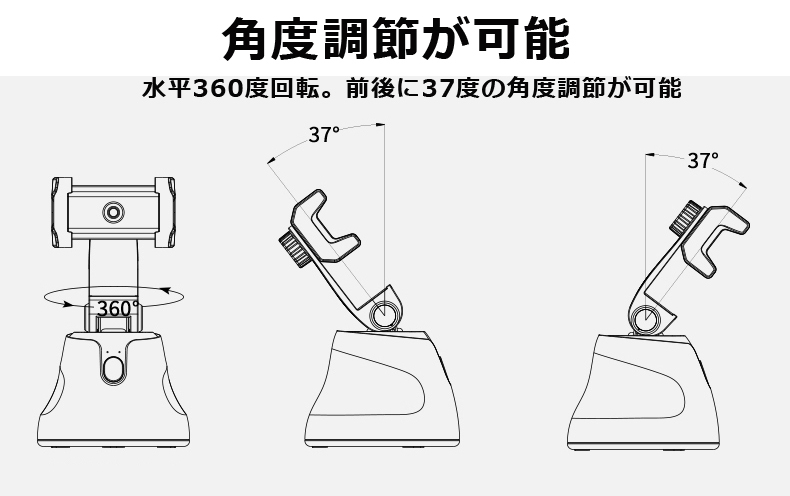 角度調節が可能

水平360度回転。前後に37度の角度調節が可能

360°

37°

37°