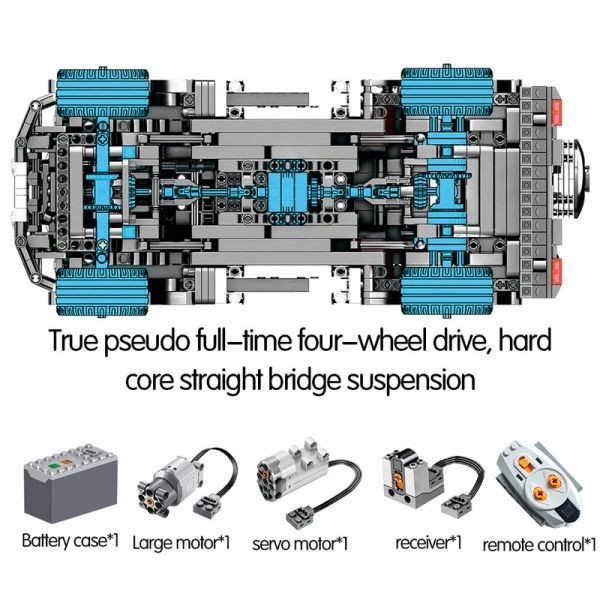 True pseudo full–time four–wheel drive, hard core straight bridge suspension

Battery case*1 Large motor*1 servo motor*1 receiver*1 remote control*1