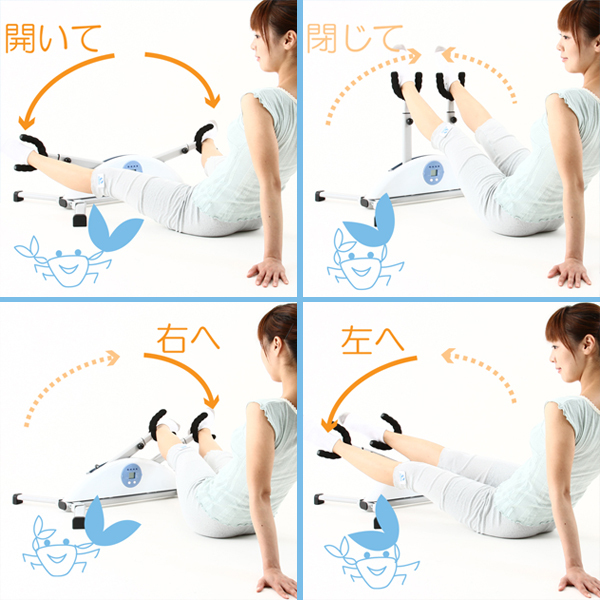 開いて

閉じて

右へ

左へ