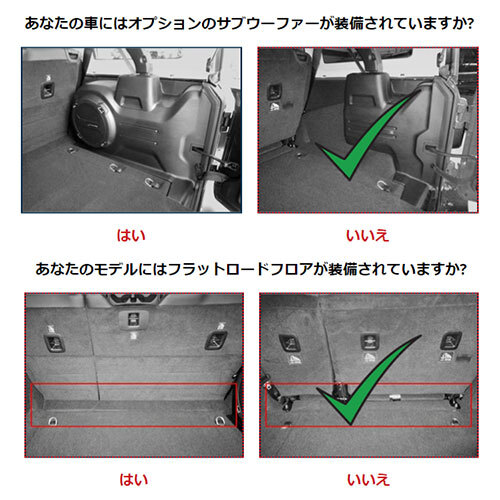 あなたの車にはオプションのサブウーファーが装備されていますか?

はい

いいえ

あなたのモデルにはフラットロードフロアが装備されていますか?

はい

いいえ