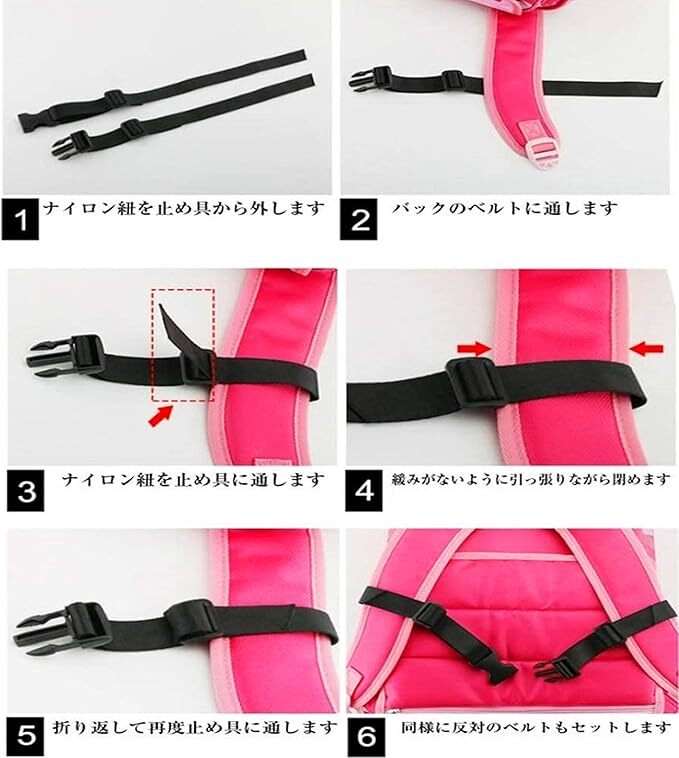 1 ナイロン紐を止め具から外します

2 バックのベルトに通します

3 ナイロン紐を止め具に通します

4 緩みがないように引っ張りながら閉めます

5 折り返して再度止め具に通します

6 同様に反対のベルトもセットします