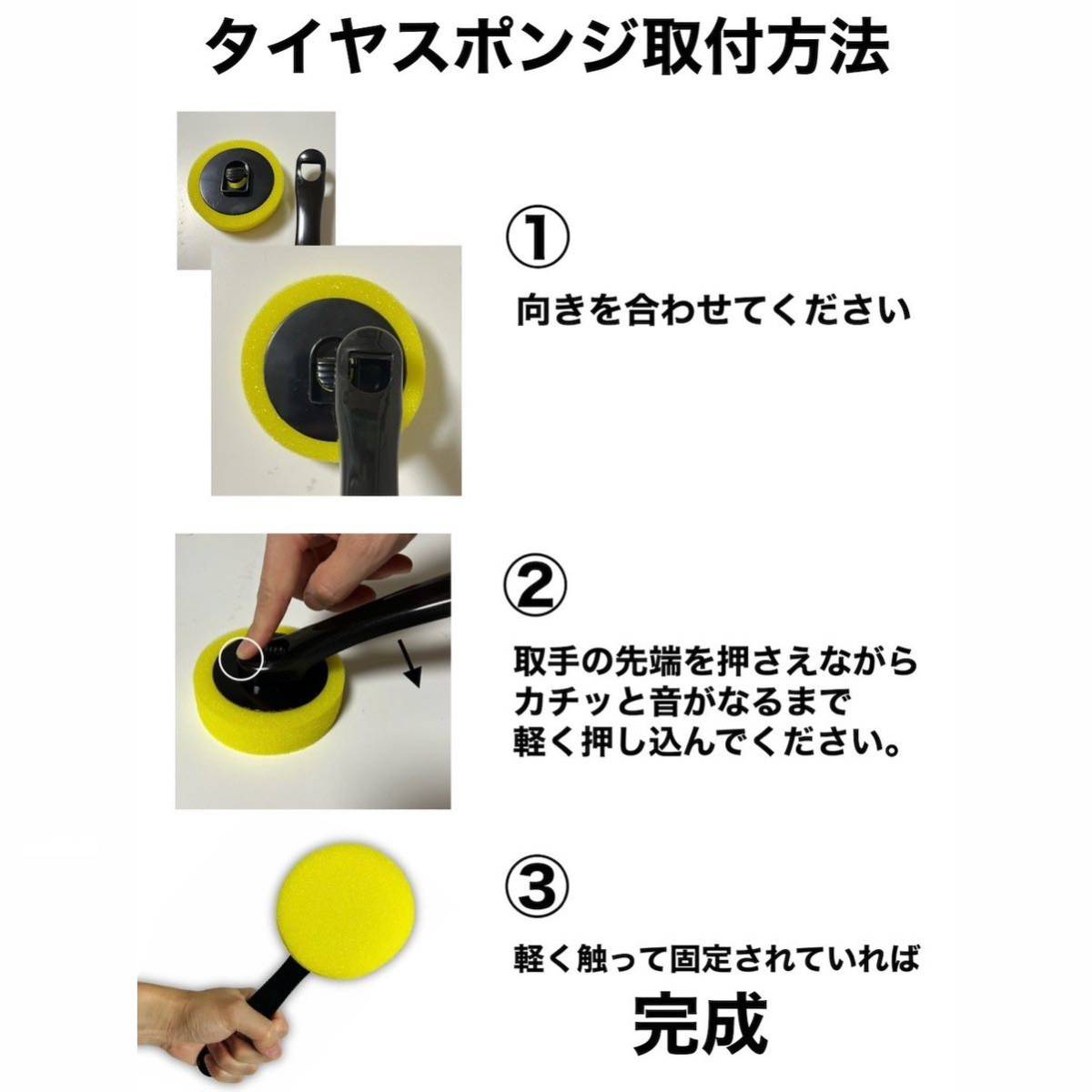 タイヤスポンジ取付方法

①

向きを合わせてください

②

取手の先端を押さえながら
カチッと音がなるまで
軽く押し込んでください。

③

軽く触って固定されていれば

完成