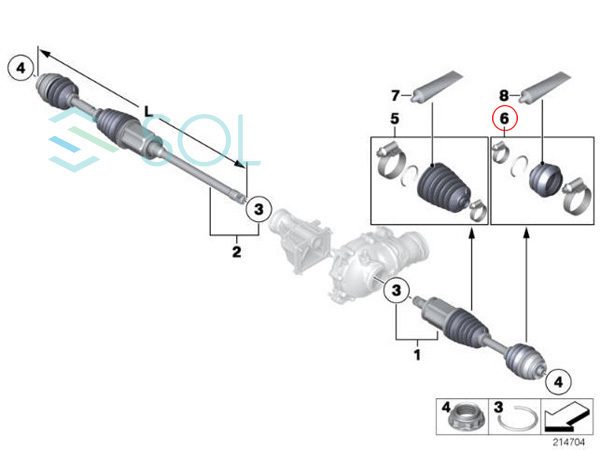 4
L
SOL
3
2
7
5
8
6
3
1
4
4
3
214704