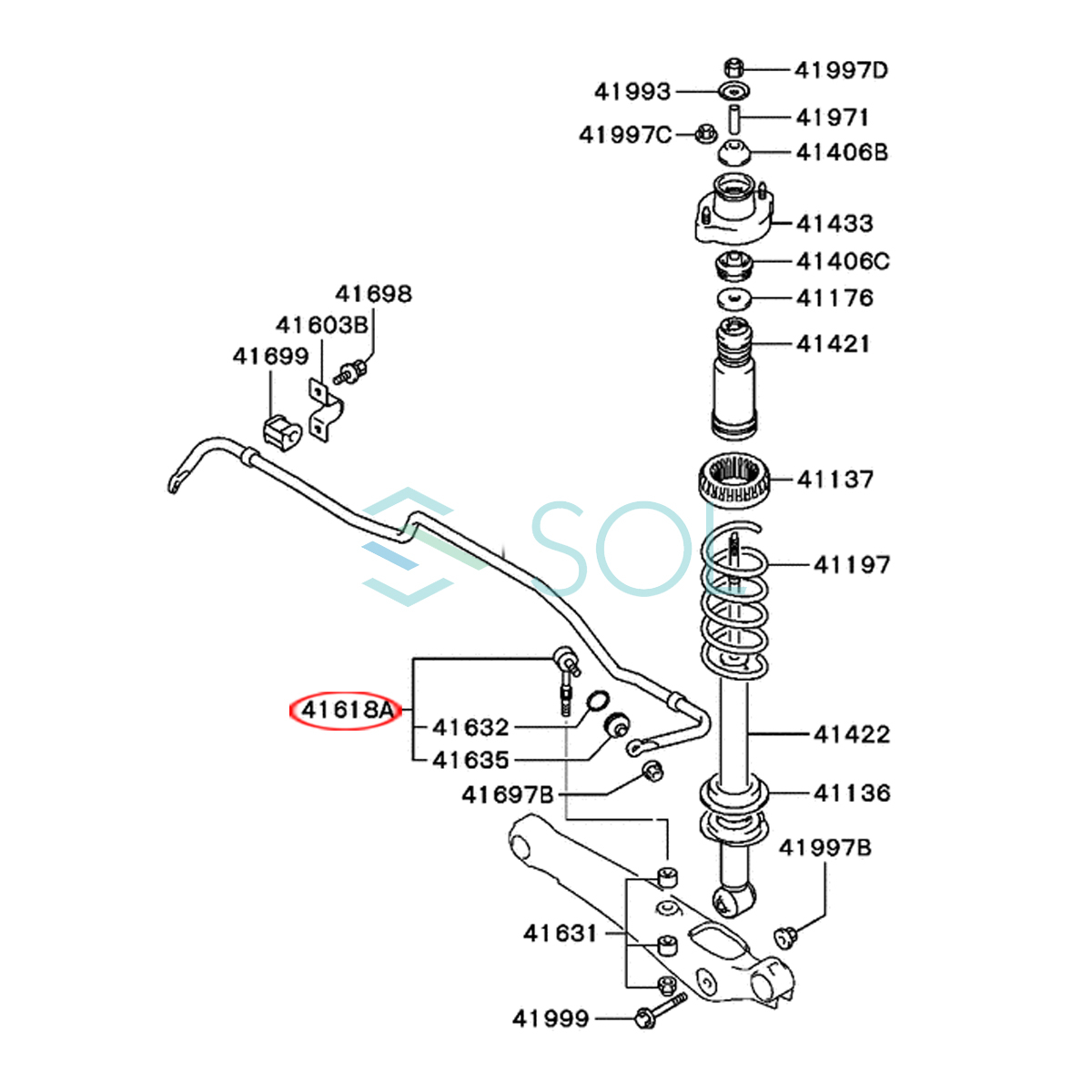 41997D
41993
41971
41997C
41406B
41433
41406C
41176
41421
41698
41603B
41699
41137
SOL
41197
41618A
41632
41635
41422
41697B
41136
41997B
41631
41999