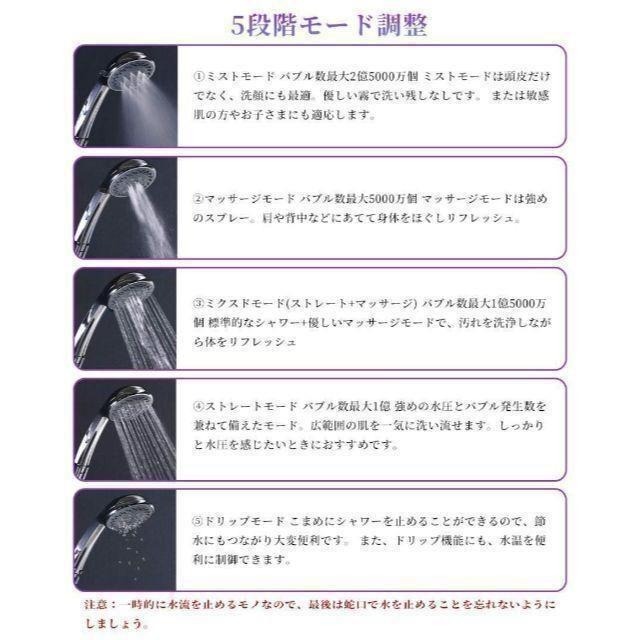 5段階モード調整

①ミストモード バブル数最大2億5000万個 ミストモードは頭皮だけでなく、洗顔にも最適。優しい霧で洗い残しなしです。 または敏感肌の方やお子さまにも適応します。

②マッサージモード バブル数最大5000万個 マッサージモードは強めのスプレー。肩や背中などにあてて身体をほぐしリフレッシュ。

③ミクスドモード(ストレート+マッサージ) バブル数最大1億5000万個 標準的なシャワー+優しいマッサージモードで、汚れを洗浄しながら体をリフレッシュ

④ストレートモード バブル数最大1億 強めの水圧とバブル発生数を兼ねて備えたモード。広範囲の肌を一気に洗い流せます。しっかりと水圧を感じたいときにおすすめです。

⑤ドリップモード こまめにシャワーを止めることができるので、節水にもつながり大変便利です。 また、ドリップ機能にも、水温を便利に制御できます。

注意：一時的に水流を止めるモノなので、最後は蛇口で水を止めることを忘れないようにしましょう。