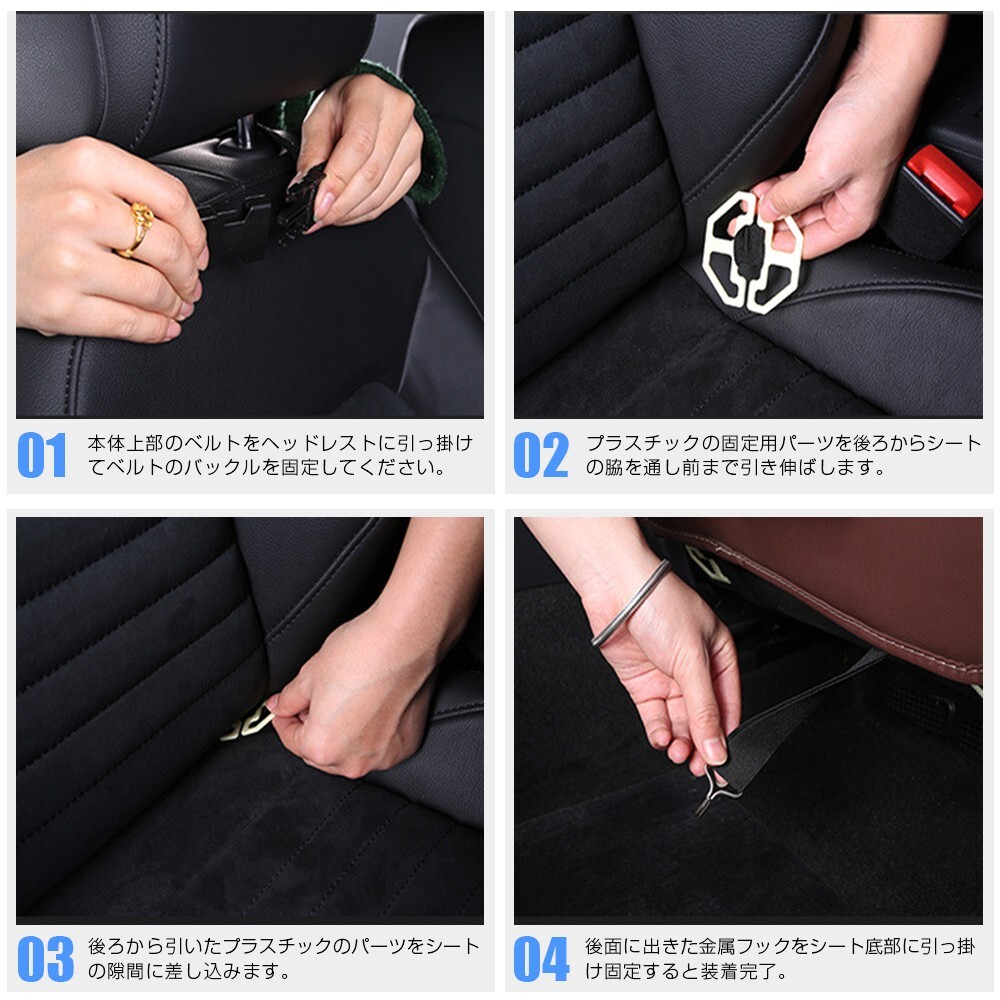 01 本体上部のベルトをヘッドレストに引っ掛けてベルトのバックルを固定してください。

02 プラスチックの固定用パーツを後ろからシートの脇を通し前まで引き伸ばします。

03 後ろから引いたプラスチックのパーツをシートの隙間に差し込みます。

04 後面に出きた金属フックをシート底部に引っ掛け固定すると装着完了。