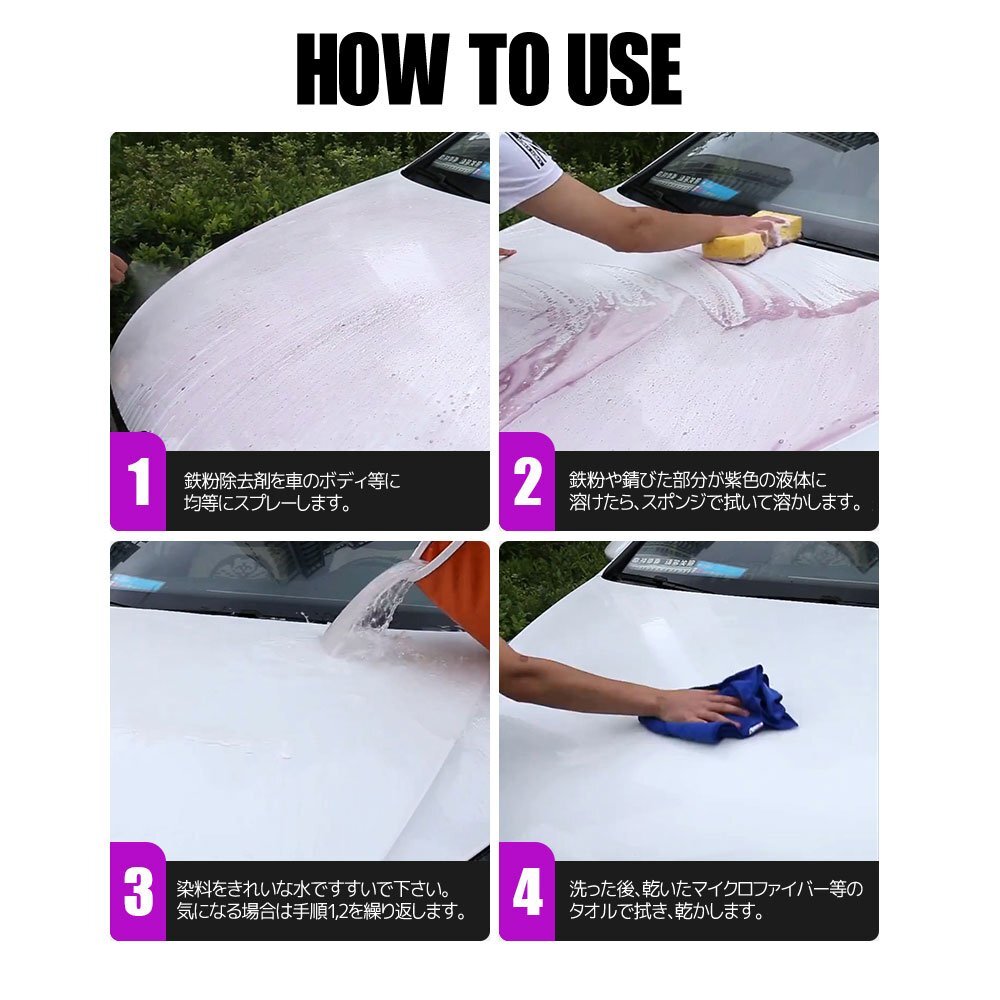 HOW TO USE

1
鉄粉除去剤を車のボディ等に均等にスプレーします。

2
鉄粉や錆びた部分が紫色の液体に溶けたら、スポンジで拭いて溶かします。

3
染料をきれいな水ですすいで下さい。気になる場合は手順1,2を繰り返します。

4
洗った後、乾いたマイクロファイバー等のタオルで拭き、乾かします。