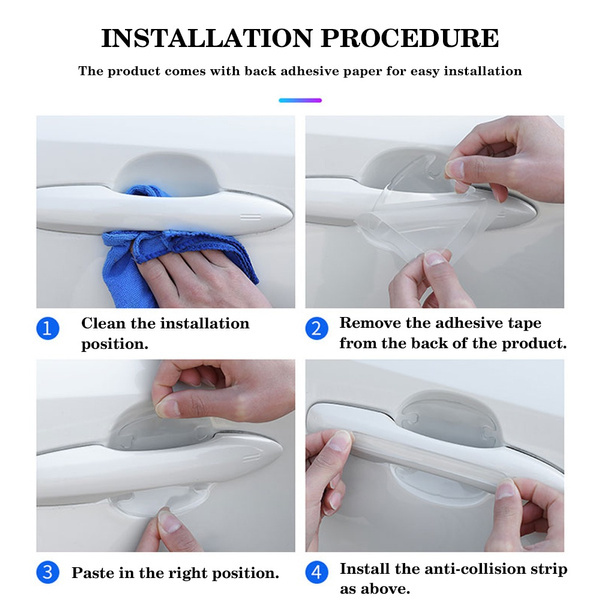 INSTALLATION PROCEDURE

The product comes with back adhesive paper for easy installation

1 Clean the installation position.

2 Remove the adhesive tape from the back of the product.

3 Paste in the right position.

4 Install the anti-collision strip as above.