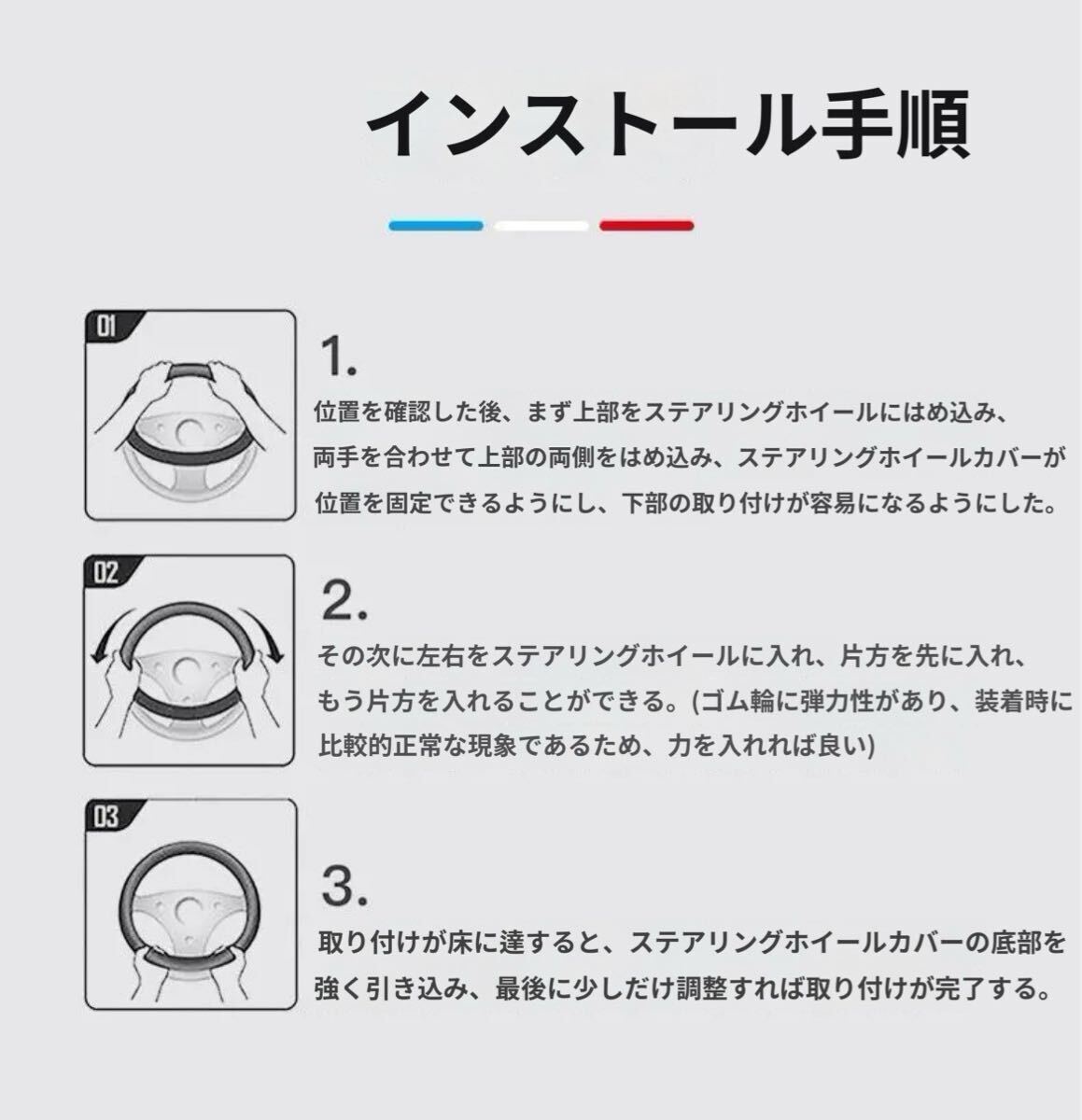 インストール手順

01

1.

位置を確認した後、まず上部をステアリングホイールにはめ込み、両手を合わせて上部の両側をはめ込み、ステアリングホイールカバーが位置を固定できるようにし、下部の取り付けが容易になるようにした。

02

2.

その次に左右をステアリングホイールに入れ、片方を先に入れ、もう片方を入れることができる。(ゴム輪に弾力性があり、装着時に比較的正常な現象であるため、力を入れれば良い)

03

3.

取り付けが床に達すると、ステアリングホイールカバーの底部を強く引き込み、最後に少しだけ調整すれば取り付けが完了する。