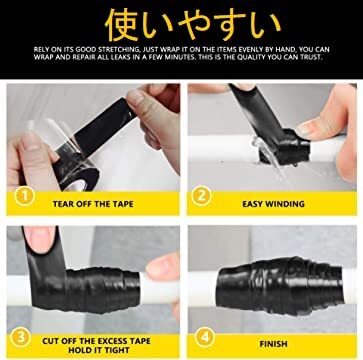 使いやすい

RELY ON ITS GOOD STRETCHING, JUST WRAP IT ON THE ITEMS EVENLY BY HAND, YOU CAN WRAP AND REPAIR ALL LEAKS IN A FEW MINUTES. THIS IS THE QUALITY YOU CAN TRUST.

1 TEAR OFF THE TAPE

2 EASY WINDING

3 CUT OFF THE EXCESS TAPE HOLD IT TIGHT

4 FINISH