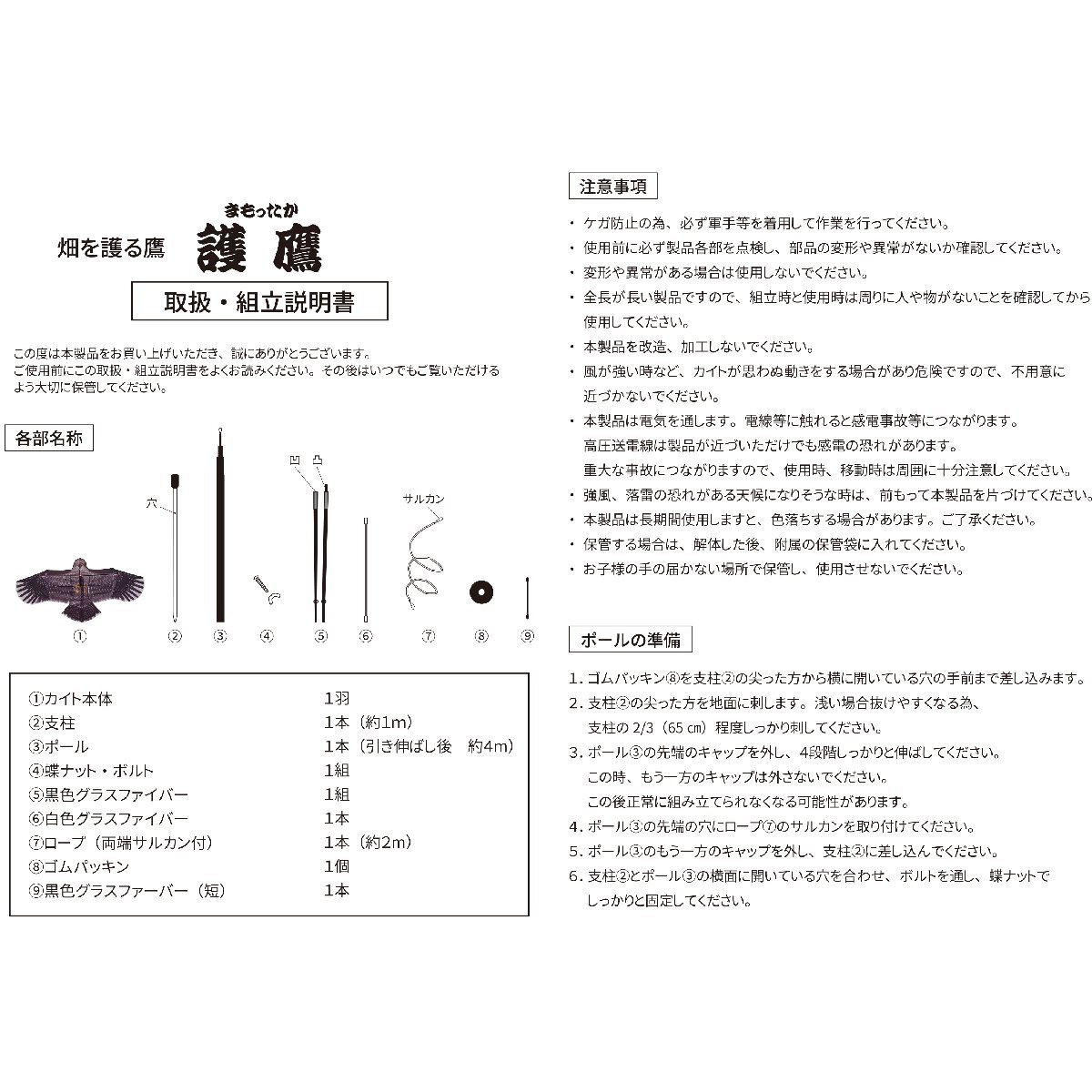 畑を護る鷹 まもったか 護鷹

取扱・組立説明書

この度は本製品をお買い上げいただき、誠にありがとうございます。
ご使用前にこの取扱・組立説明書をよくお読みください。その後はいつでもご覧いただけるよう大切に保管してください。

各部名称

穴

凹 凸

サルカン

① ② ③ ④ ⑤ ⑥ ⑦ ⑧ ⑨

| | |
|---|---|
| ①カイト本体 | 1羽 |
| ②支柱 | 1本（約1m） |
| ③ポール | 1本（引き伸ばし後　約4m） |
| ④蝶ナット・ボルト | 1組 |
| ⑤黒色グラスファイバー | 1組 |
| ⑥白色グラスファイバー | 1本 |
| ⑦ロープ（両端サルカン付） | 1本（約2m） |
| ⑧ゴムパッキン | 1個 |
| ⑨黒色グラスファーバー（短） | 1本 |

注意事項

・ケガ防止の為、必ず軍手等を着用して作業を行ってください。
・使用前に必ず製品各部を点検し、部品の変形や異常がないか確認してください。
・変形や異常がある場合は使用しないでください。
・全長が長い製品ですので、組立時と使用時は周りに人や物がないことを確認してから使用してください。
・本製品を改造、加工しないでください。
・風が強い時など、カイトが思わぬ動きをする場合があり危険ですので、不用意に近づかないでください。
・本製品は電気を通します。電線等に触れると感電事故等につながります。
高圧送電線は製品が近づいただけでも感電の恐れがあります。
重大な事故につながりますので、使用時、移動時は周囲に十分注意してください。
・強風、落雷の恐れがある天候になりそうな時は、前もって本製品を片づけてください。
・本製品は長期間使用しますと、色落ちする場合があります。ご了承ください。
・保管する場合は、解体した後、附属の保管袋に入れてください。
・お子様の手の届かない場所で保管し、使用させないでください。

ポールの準備

1. ゴムパッキン⑧を支柱②の尖った方から横に開いている穴の手前まで差し込みます。
2. 支柱②の尖った方を地面に刺します。浅い場合抜けやすくなる為、支柱の 2/3（65 cm）程度しっかり刺してください。
3. ポール③の先端のキャップを外し、4段階しっかりと伸ばしてください。
この時、もう一方のキャップは外さないでください。
この後正常に組み立てられなくなる可能性があります。
4. ポール③の先端の穴にロープ⑦のサルカンを取り付けてください。
5. ポール③のもう一方のキャップを外し、支柱②に差し込んでください。
6. 支柱②とポール③の横面に開いている穴を合わせ、ボルトを通し、蝶ナットでしっかりと固定してください。