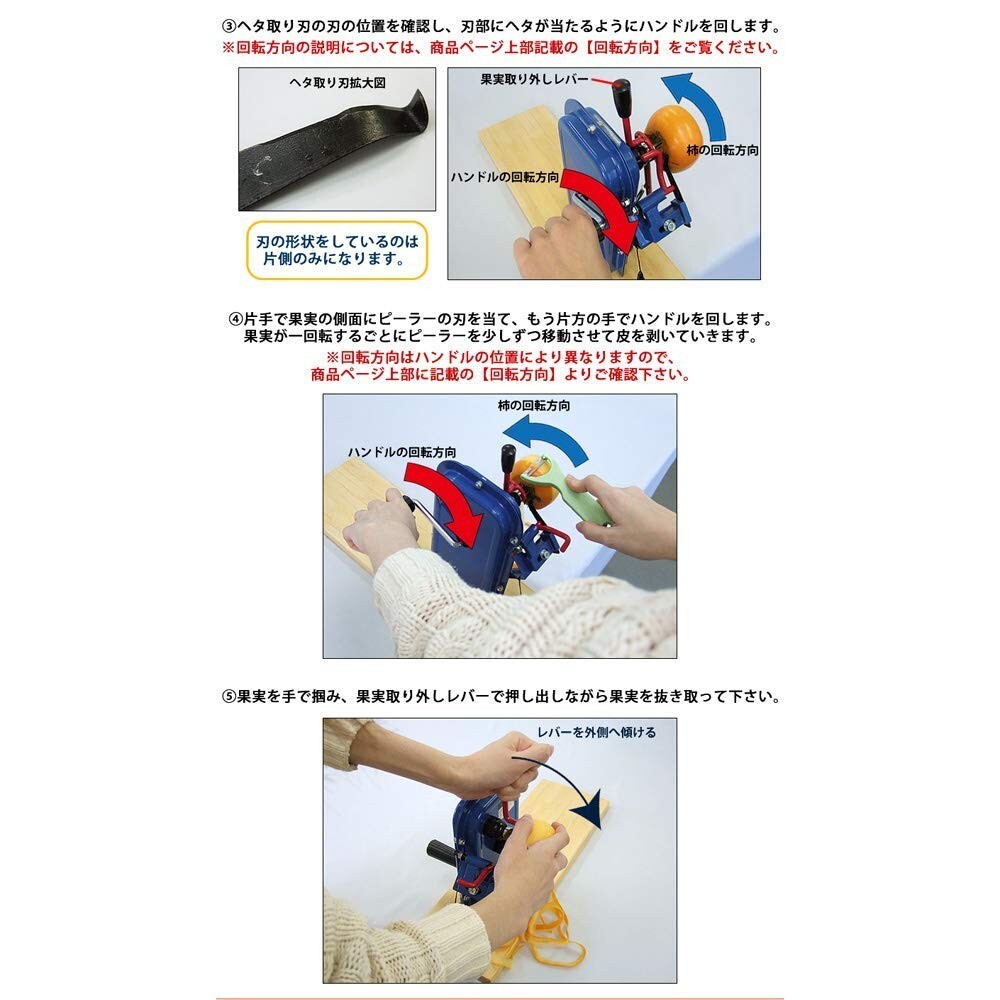 ③ヘタ取り刃の刃の位置を確認し、刃部にヘタが当たるようにハンドルを回します。
※回転方向の説明については、商品ページ上部記載の【回転方向】をご覧ください。

ヘタ取り刃拡大図

刃の形状をしているのは片側のみになります。

果実取り外しレバー

柿の回転方向

ハンドルの回転方向

④片手で果実の側面にピーラーの刃を当て、もう片方の手でハンドルを回します。果実が一回転するごとにピーラーを少しずつ移動させて皮を剥いていきます。
※回転方向はハンドルの位置により異なりますので、商品ページ上部に記載の【回転方向】よりご確認下さい。

柿の回転方向

ハンドルの回転方向

⑤果実を手で掴み、果実取り外しレバーで押し出しながら果実を抜き取って下さい。

レバーを外側へ傾ける