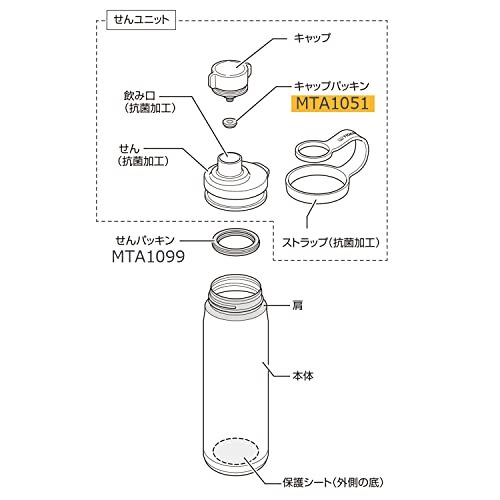 せんユニット

キャップ

キャップパッキン
MTA1051

飲み口
（抗菌加工）

せん
（抗菌加工）

ストラップ（抗菌加工）

せんパッキン
MTA1099

肩

本体

保護シート（外側の底）