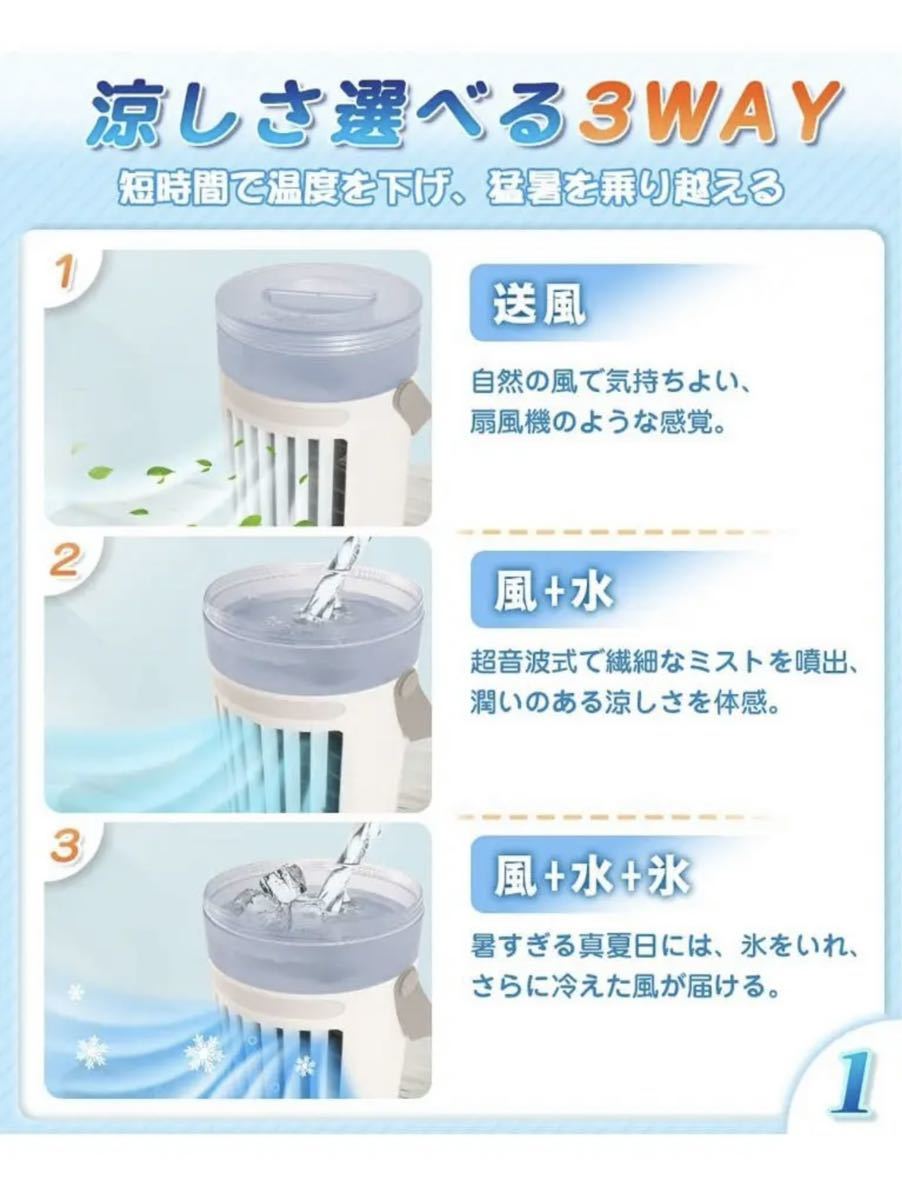 涼しさ選べる3WAY

短時間で温度を下げ、猛暑を乗り越える

1

送風

自然の風で気持ちよい、扇風機のような感覚。

2

風+水

超音波式で繊細なミストを噴出、潤いのある涼しさを体感。

3

風+水+氷

暑すぎる真夏日には、氷をいれ、さらに冷えた風が届ける。

1