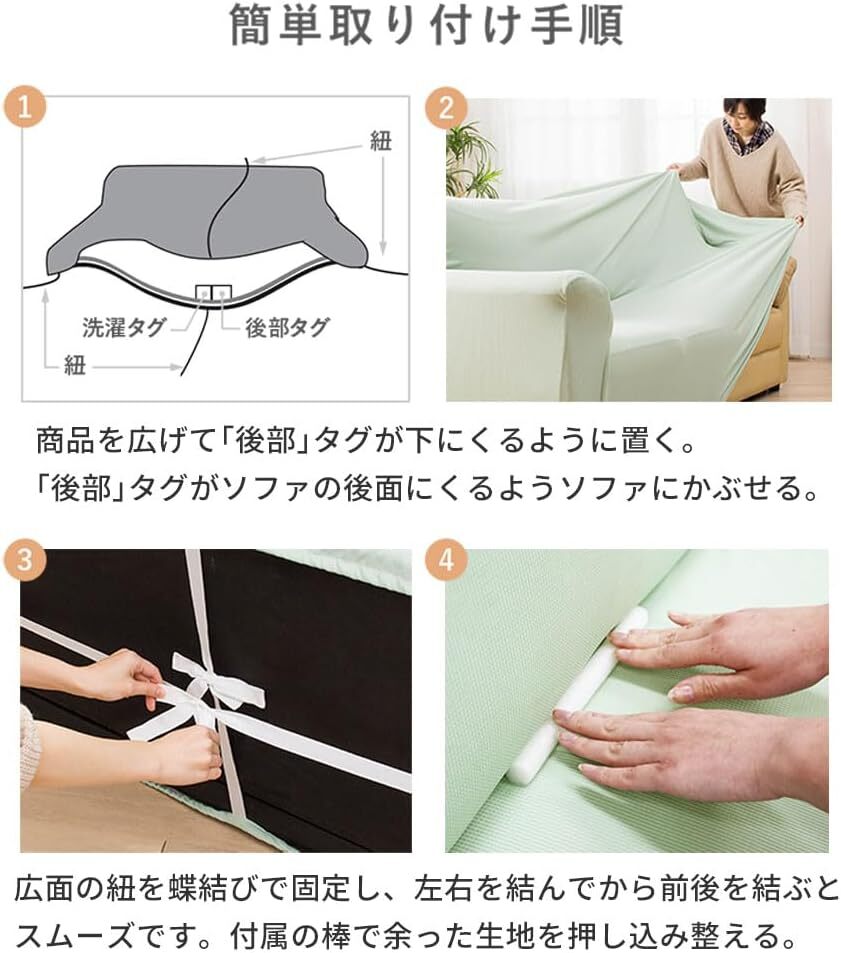 簡単取り付け手順

1

紐

洗濯タグ

後部タグ

紐

2

商品を広げて「後部」タグが下にくるように置く。
「後部」タグがソファの後面にくるようソファにかぶせる。

3

4

広面の紐を蝶結びで固定し、左右を結んでから前後を結ぶとスムーズです。付属の棒で余った生地を押し込み整える。