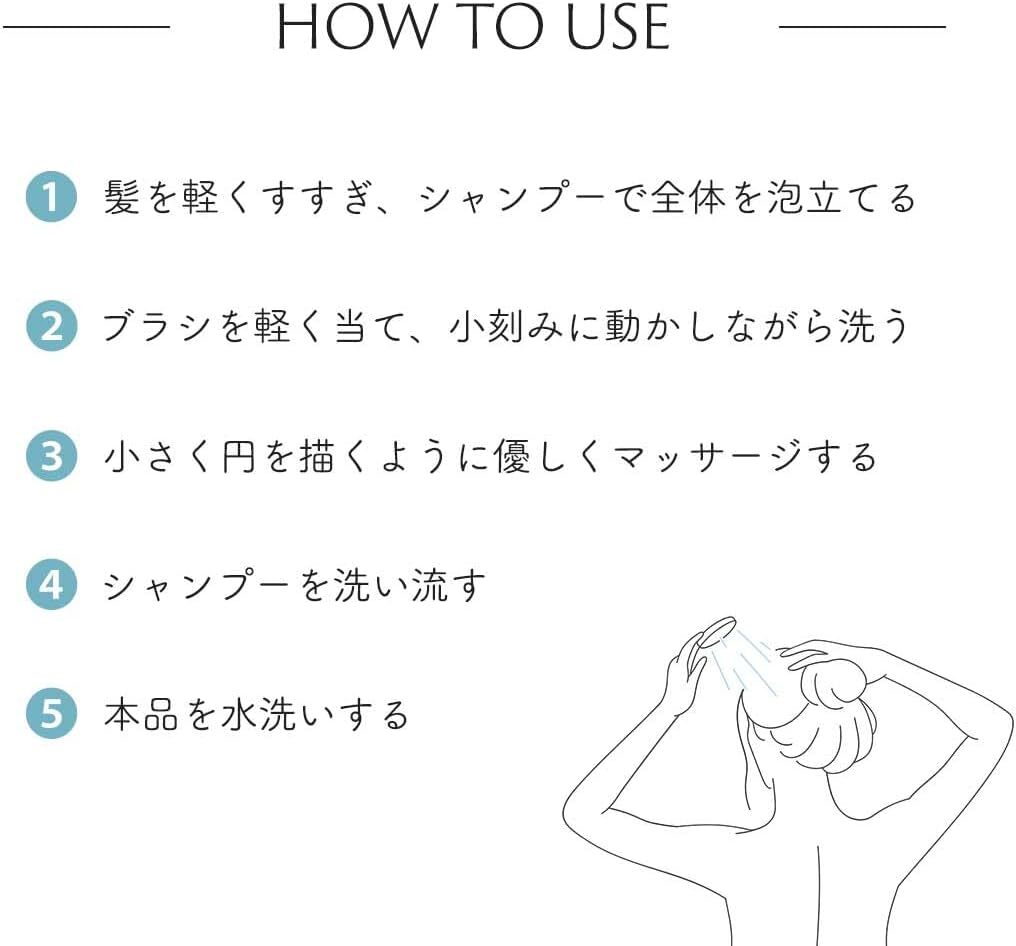 HOW TO USE

1 髪を軽くすすぎ、シャンプーで全体を泡立てる

2 ブラシを軽く当て、小刻みに動かしながら洗う

3 小さく円を描くように優しくマッサージする

4 シャンプーを洗い流す

5 本品を水洗いする