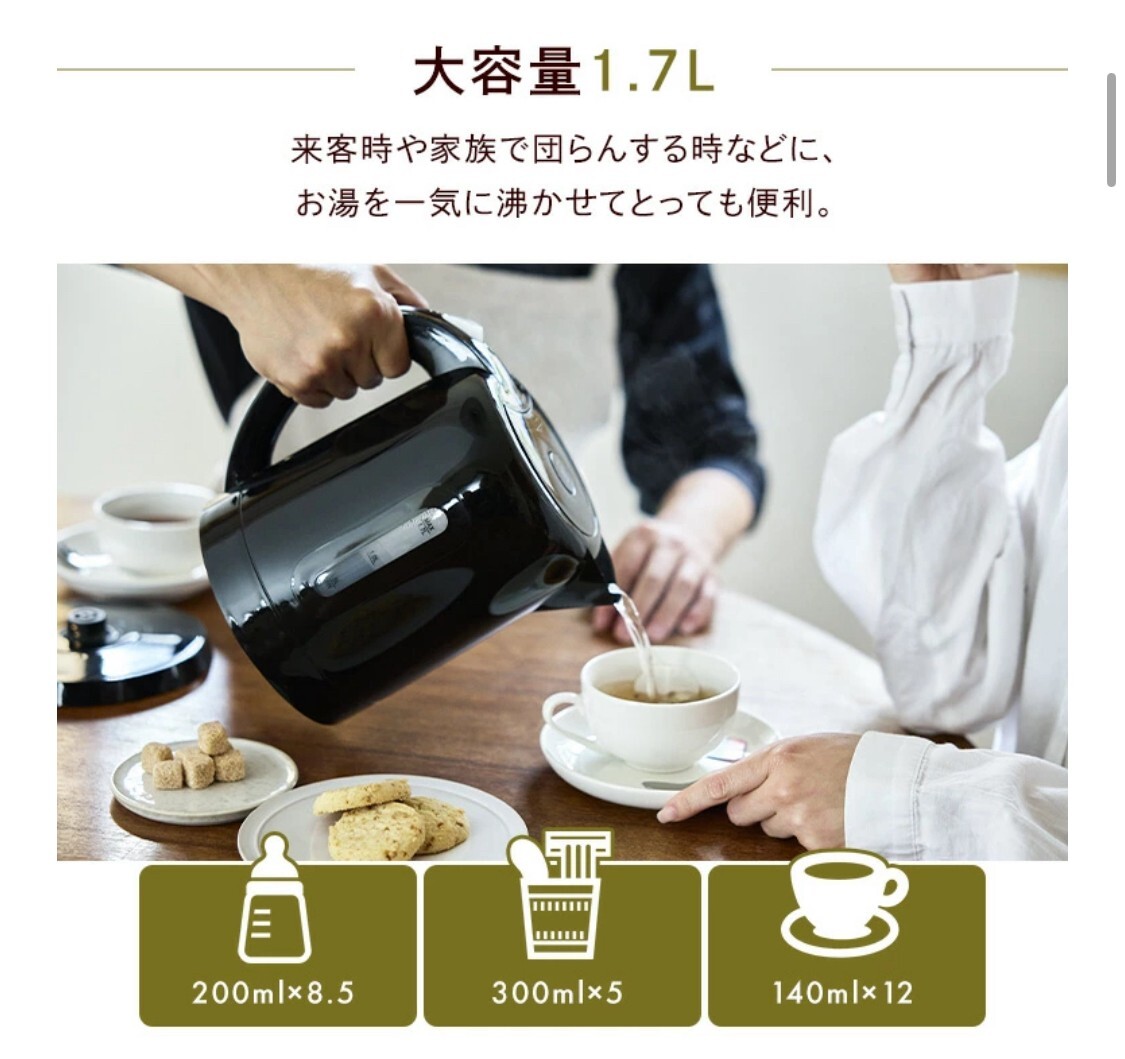 大容量1.7L

来客時や家族で団らんする時などに、
お湯を一気に沸かせてとっても便利。

200ml×8.5

300ml×5

140ml×12