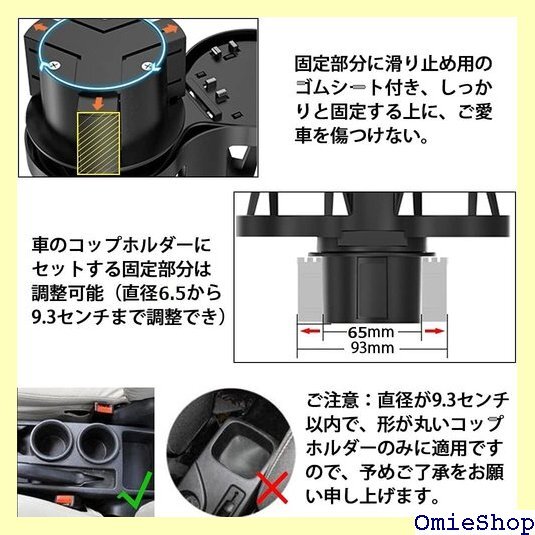 固定部分に滑り止め用のゴムシート付き、しっかりと固定する上に、ご愛車を傷つけない。

車のコップホルダーにセットする固定部分は調整可能（直径6.5から9.3センチまで調整でき）

65mm
93mm

ご注意：直径が9.3センチ以内で、形が丸いコップホルダーのみに適用ですので、予めご了承をお願い申し上げます。

OmieShop