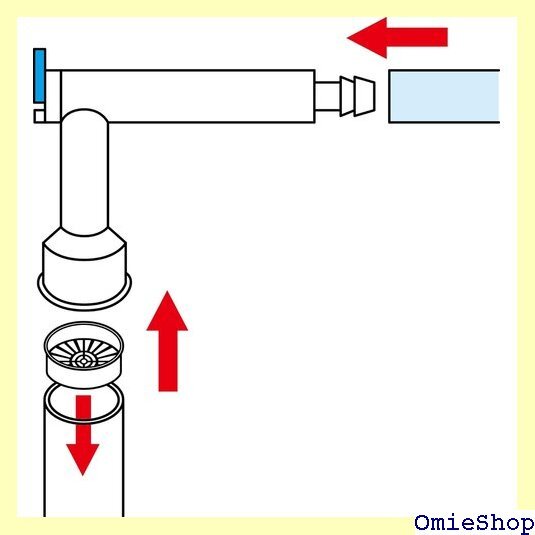 OmieShop