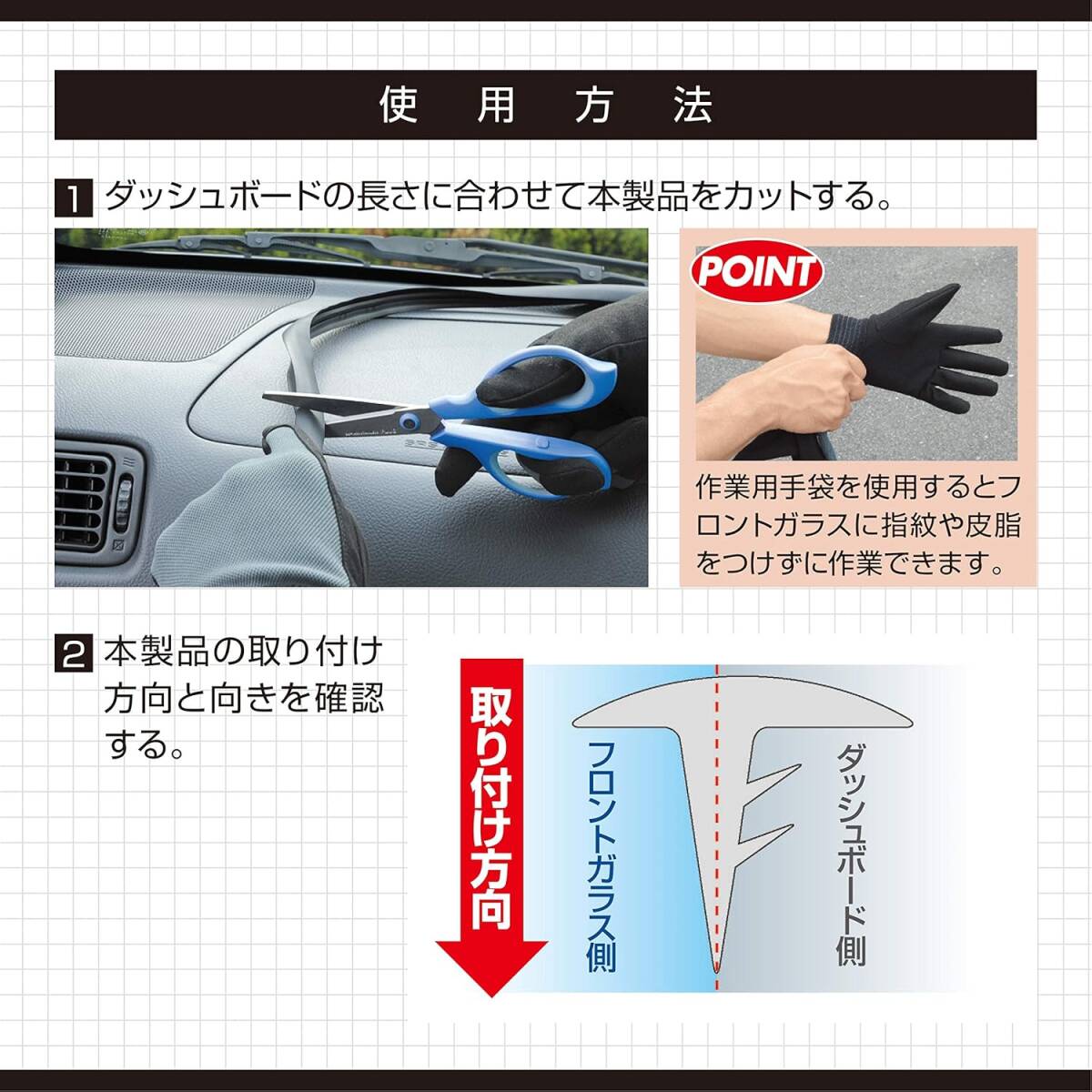 使 用 方 法

1 ダッシュボードの長さに合わせて本製品をカットする。

POINT

作業用手袋を使用するとフロントガラスに指紋や皮脂をつけずに作業できます。

2 本製品の取り付け方向と向きを確認する。

取り付け方向

フロントガラス側

ダッシュボード側