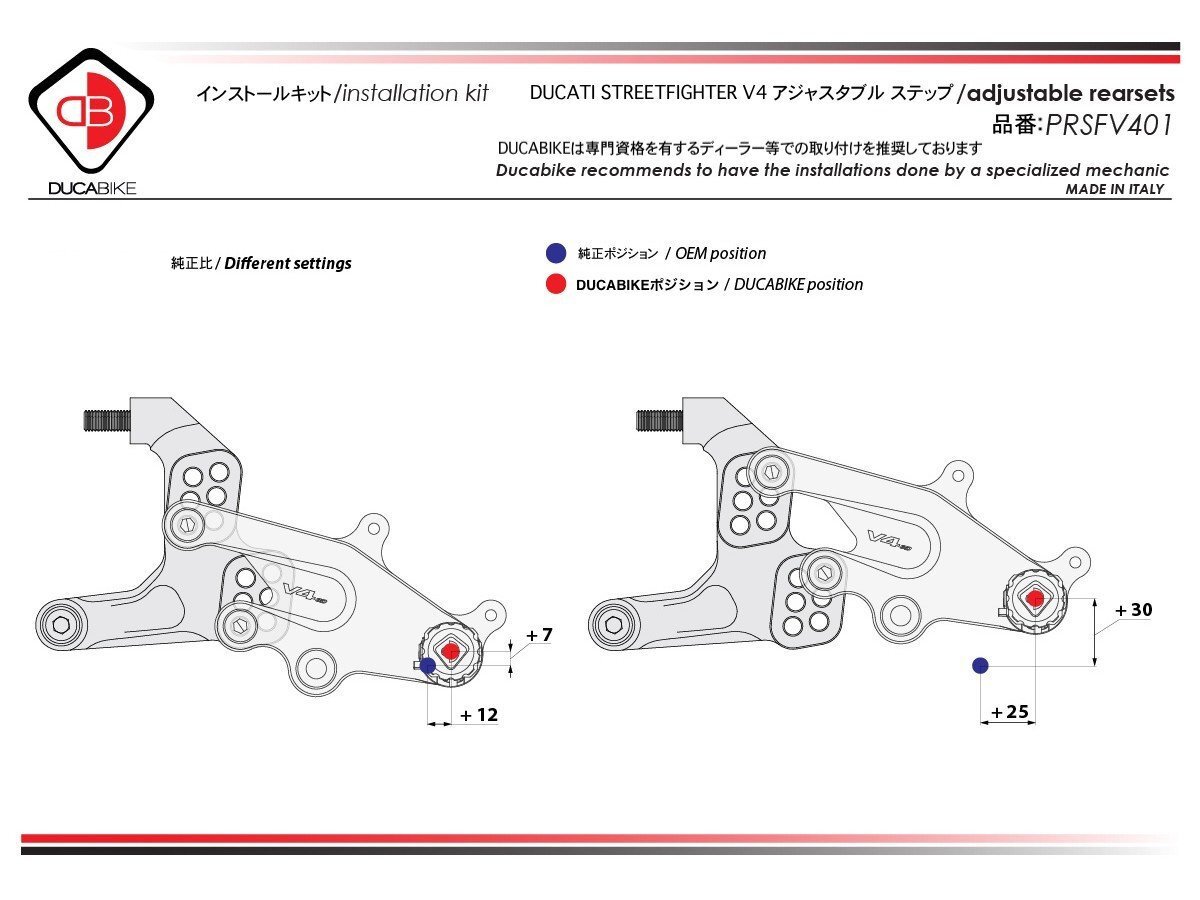 DB
DUCABIKE

インストールキット/installation kit

DUCATI STREETFIGHTER V4 アジャスタブル ステップ /adjustable rearsets

品番:PRSFV401

DUCABIKEは専門資格を有するディーラー等での取り付けを推奨しております

Ducabike recommends to have the installations done by a specialized mechanic

MADE IN ITALY

純正比 / Different settings

純正ポジション / OEM position

DUCABIKEポジション / DUCABIKE position

V4

+ 7

+ 12

V4

+ 30

+ 25