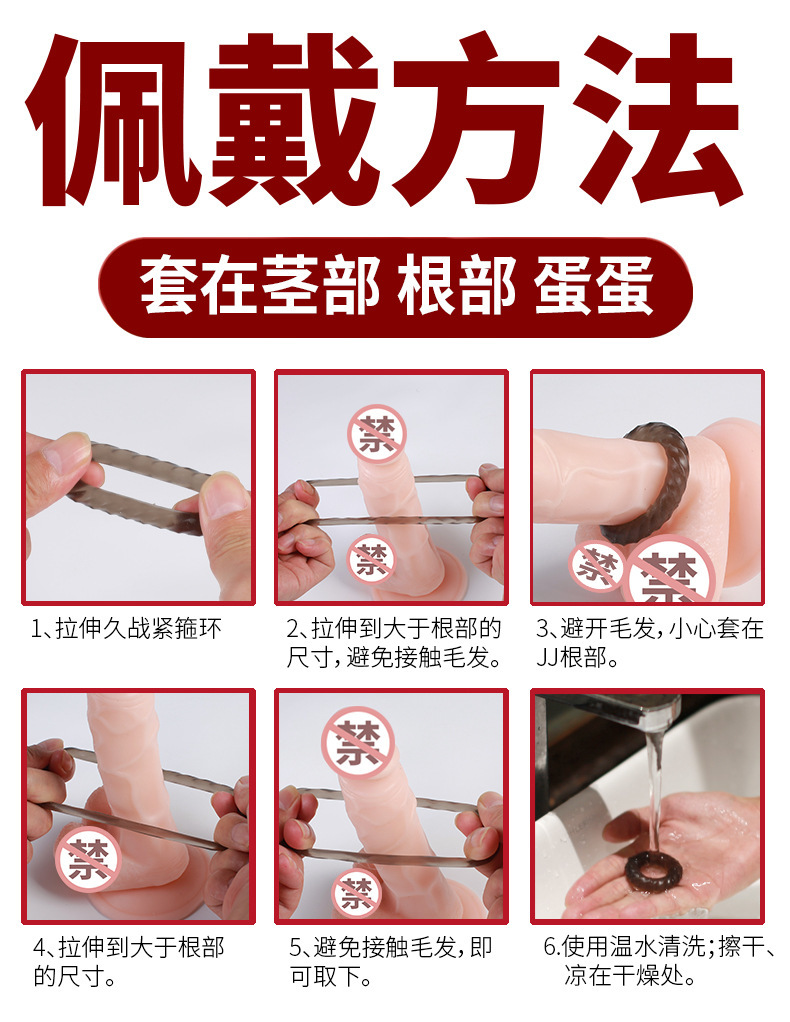 佩戴方法

套在茎部 根部 蛋蛋

禁

禁

禁

禁

1、拉伸久战紧箍环

2、拉伸到大于根部的尺寸，避免接触毛发。

3、避开毛发，小心套在JJ根部。

禁

禁

禁

4、拉伸到大于根部的尺寸。

5、避免接触毛发，即可取下。

6.使用温水清洗；擦干、凉在干燥处。