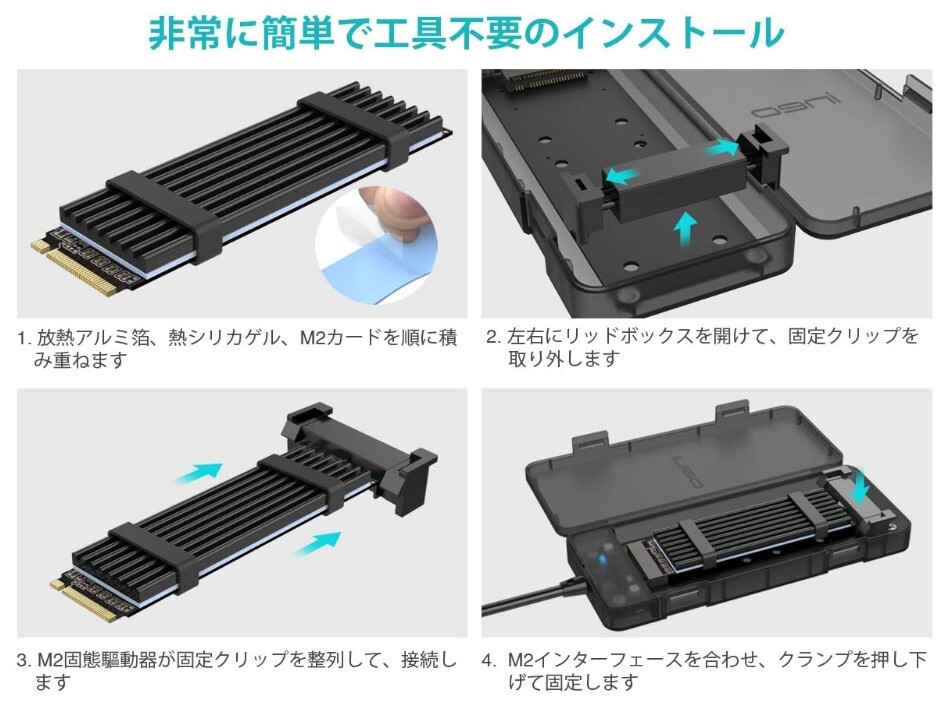 非常に簡単で工具不要のインストール

1. 放熱アルミ箔、熱シリカゲル、M2カードを順に積み重ねます

2. 左右にリッドボックスを開けて、固定クリップを取り外します

3. M2固態驅動器が固定クリップを整列して、接続します

4. M2インターフェースを合わせ、クランプを押し下げて固定します