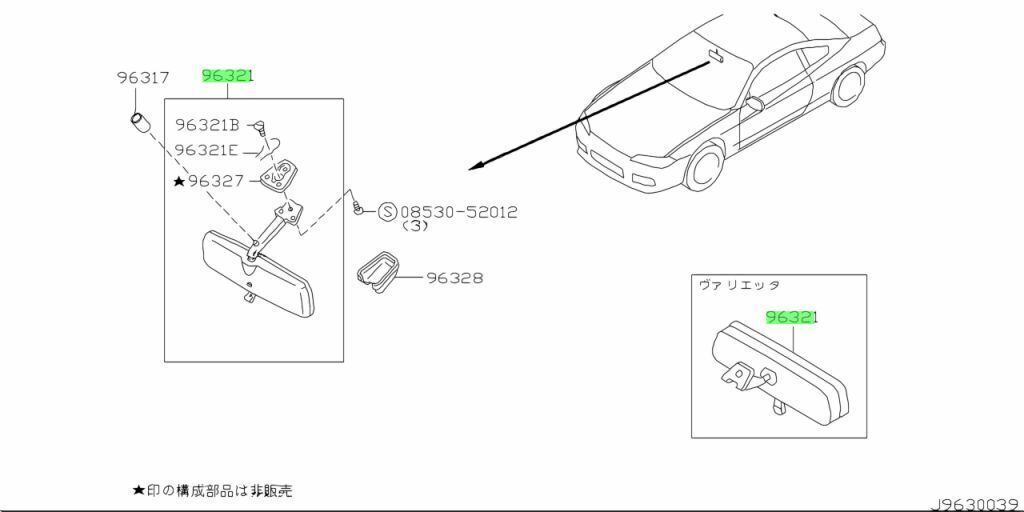 96317
96321
96321B
96321E
★96327
Ⓢ08530-52012
(3)
96328
ヴァリエッタ
96321
★印の構成部品は非販売
J9630039