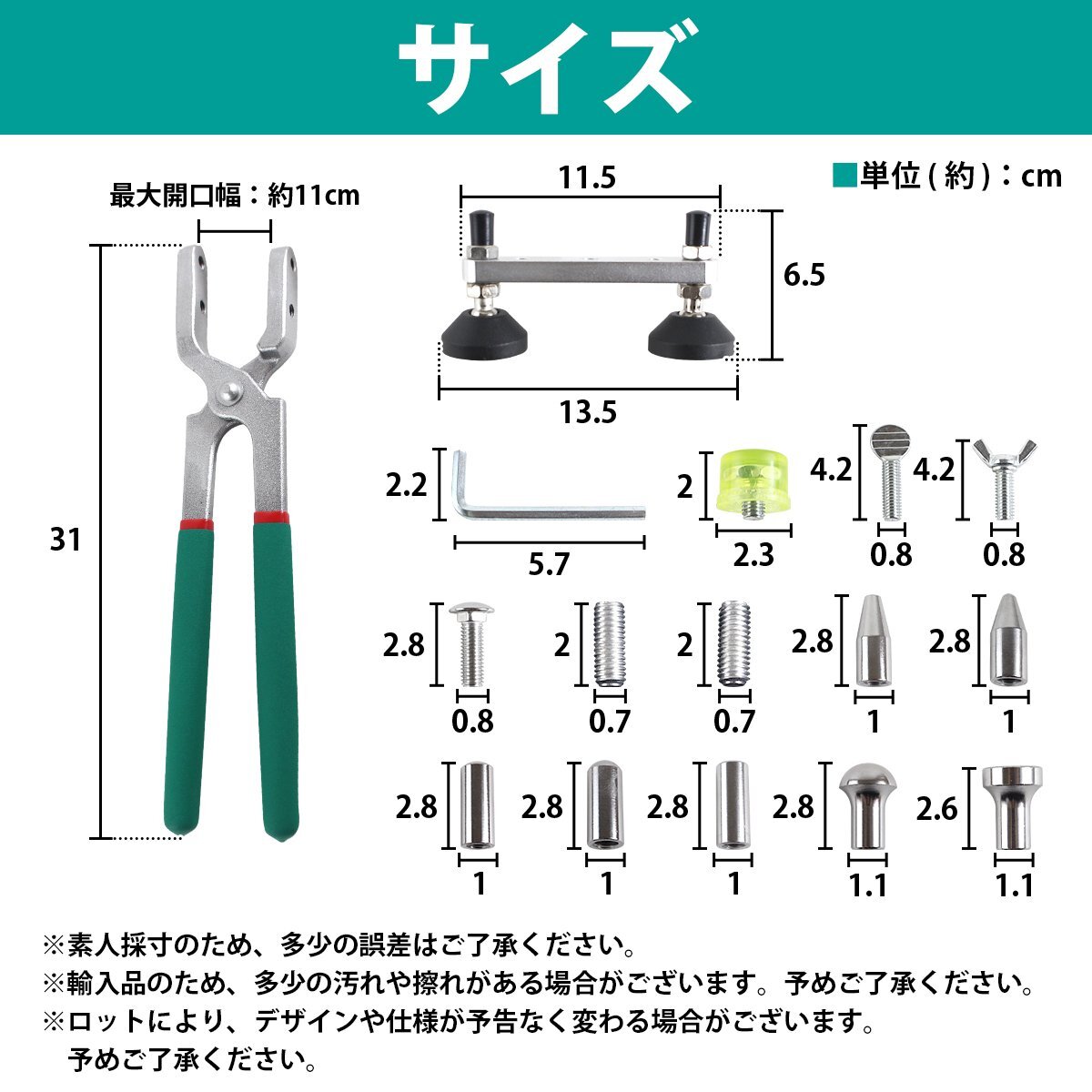 サイズ

■単位（約）：cm

最大開口幅：約11cm

31

11.5

6.5

13.5

2.2

5.7

2

2.3

4.2

0.8

4.2

0.8

2.8

0.8

2

0.7

2

0.7

2.8

1

2.8

1

2.8

1

2.8

1

2.8

1

2.8

1.1

2.6

1.1

※素人採寸のため、多少の誤差はご了承ください。
※輸入品のため、多少の汚れや擦れがある場合がございます。予めご了承ください。
※ロットにより、デザインや仕様が予告なく変わる場合がございます。予めご了承ください。