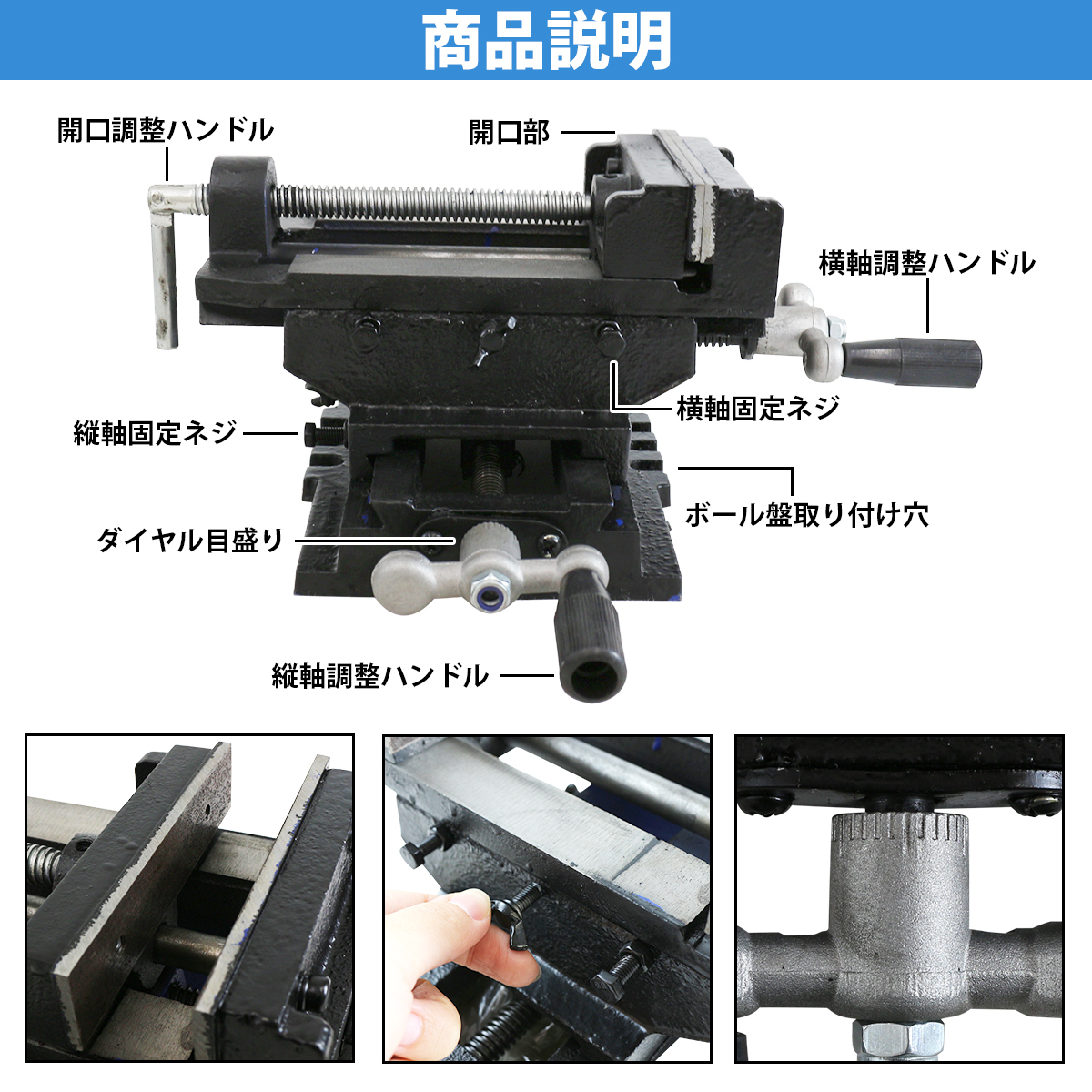 商品説明

開口調整ハンドル

開口部

横軸調整ハンドル

横軸固定ネジ

縦軸固定ネジ

ボール盤取り付け穴

ダイヤル目盛り

縦軸調整ハンドル